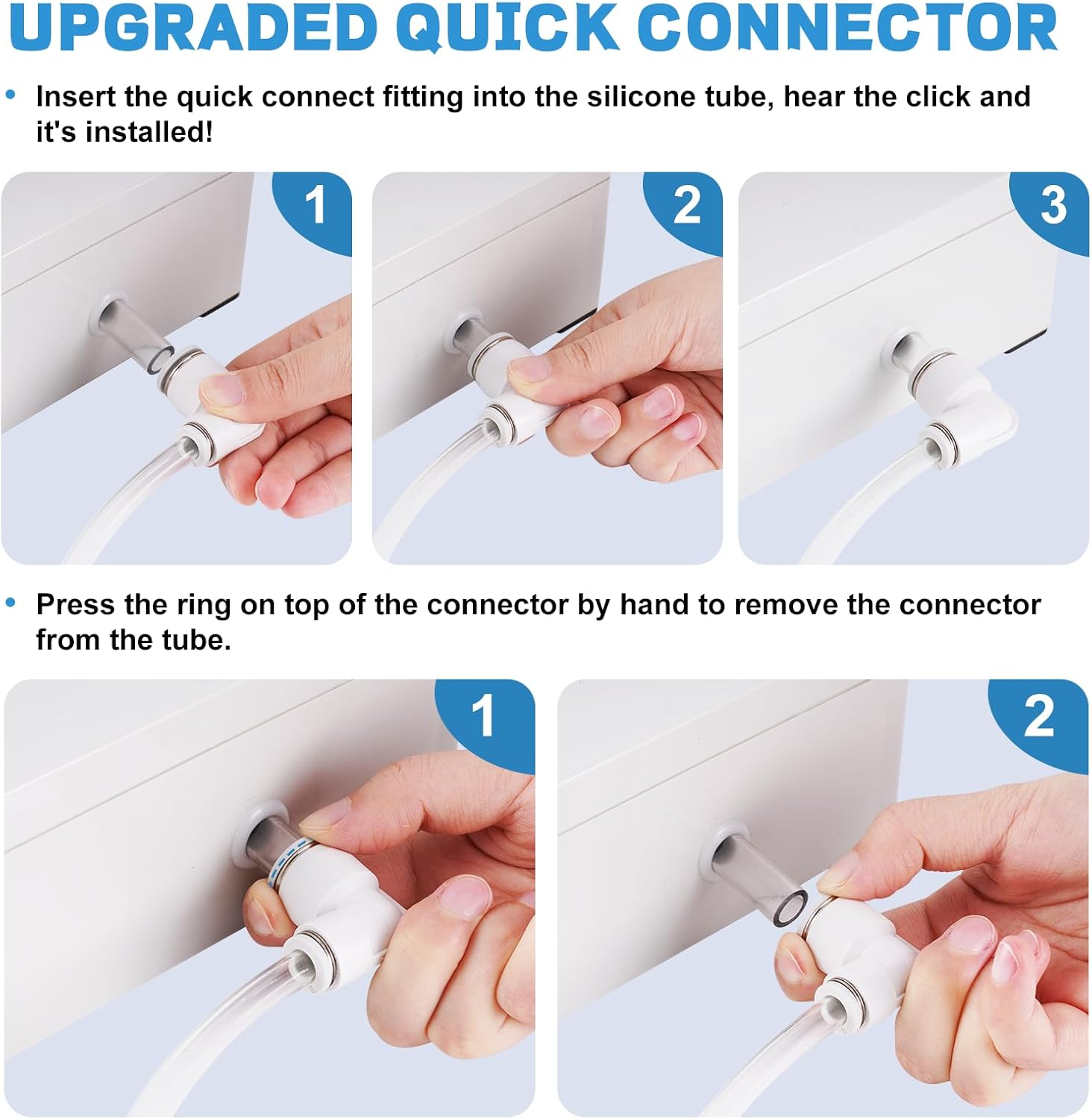 UPGRADED QUICK CONNECTOR

• Insert the quick connect fitting into the silicone tube, hear the click and it's installed!

1

2

3

• Press the ring on top of the connector by hand to remove the connector from the tube.

1

2