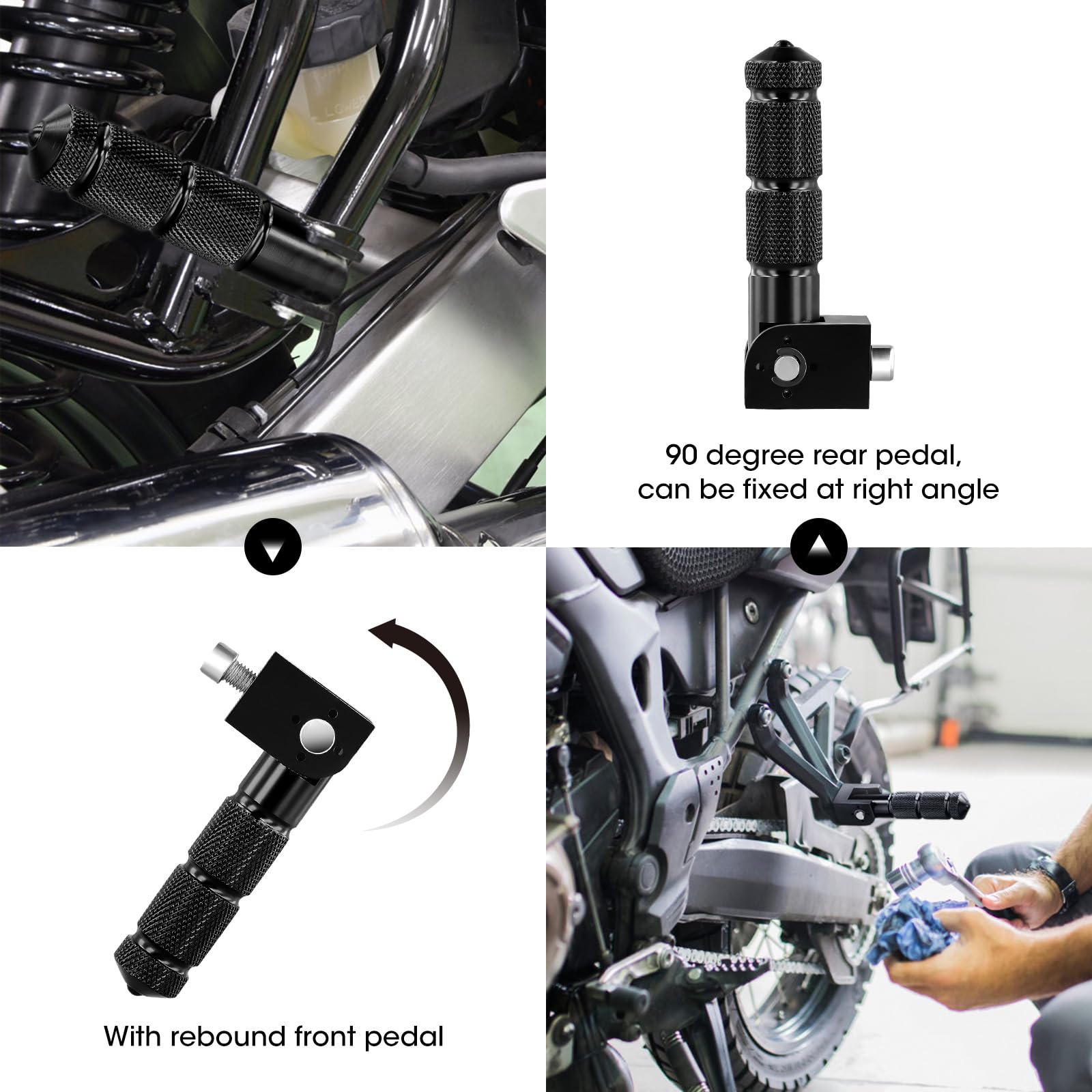 LOWER

90 degree rear pedal, can be fixed at right angle

With rebound front pedal