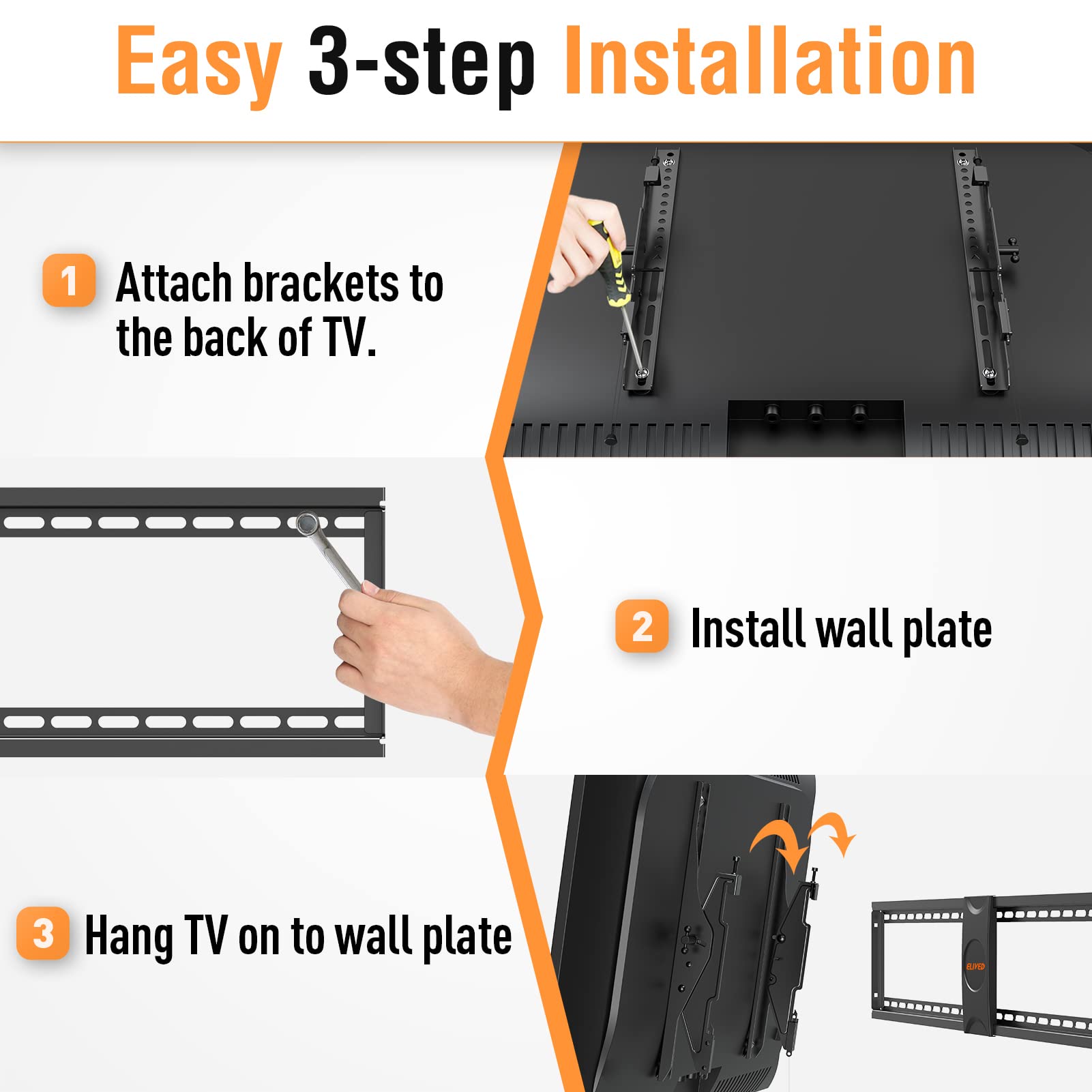 Easy 3-step Installation

1 Attach brackets to the back of TV.

2 Install wall plate

3 Hang TV on to wall plate

ELIVED