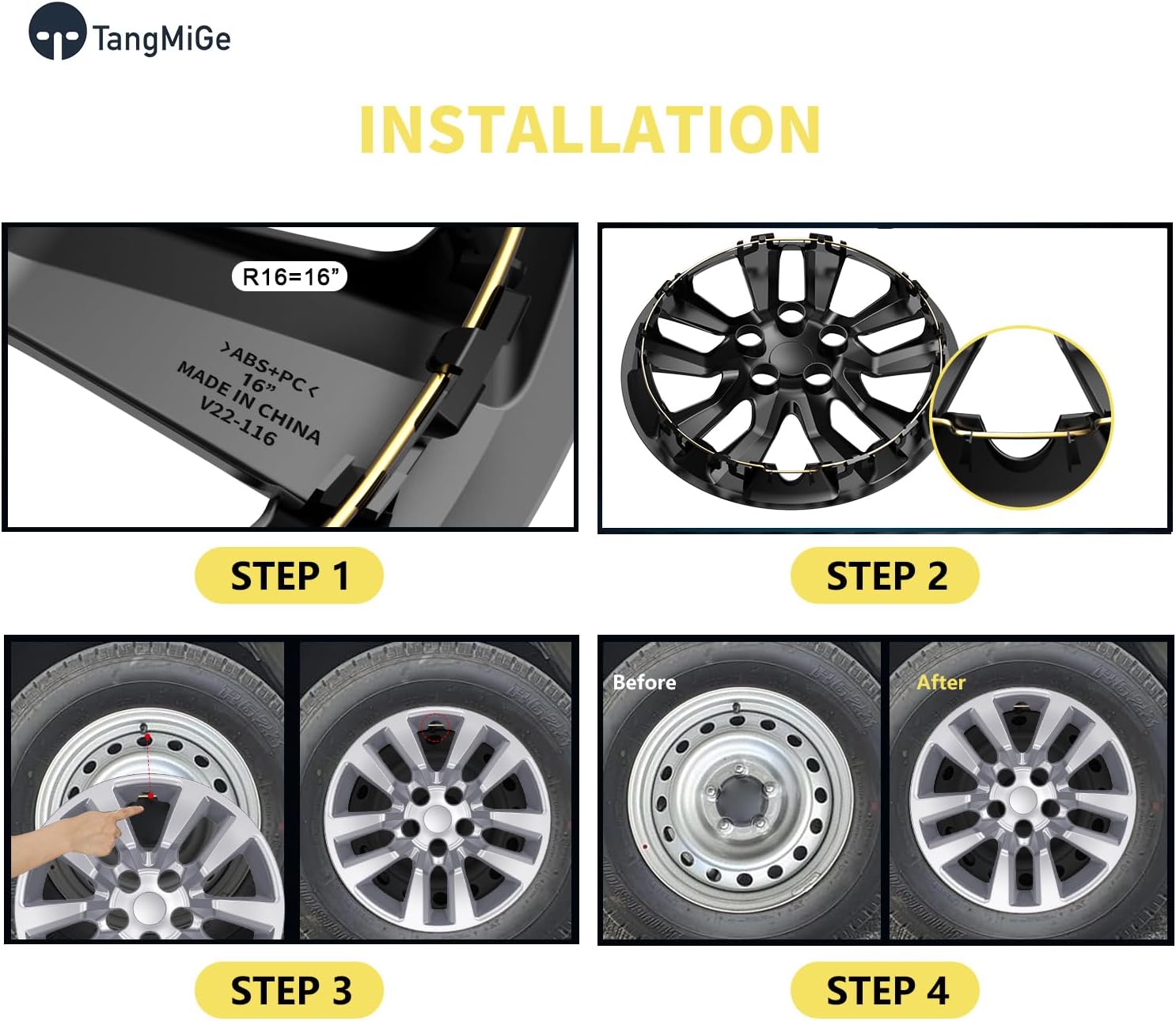 TangMiGe

INSTALLATION

R16=16”

>ABS+PC<
16”
MADE IN CHINA
V22-116

STEP 1

STEP 2

STEP 3

Before

After

STEP 4