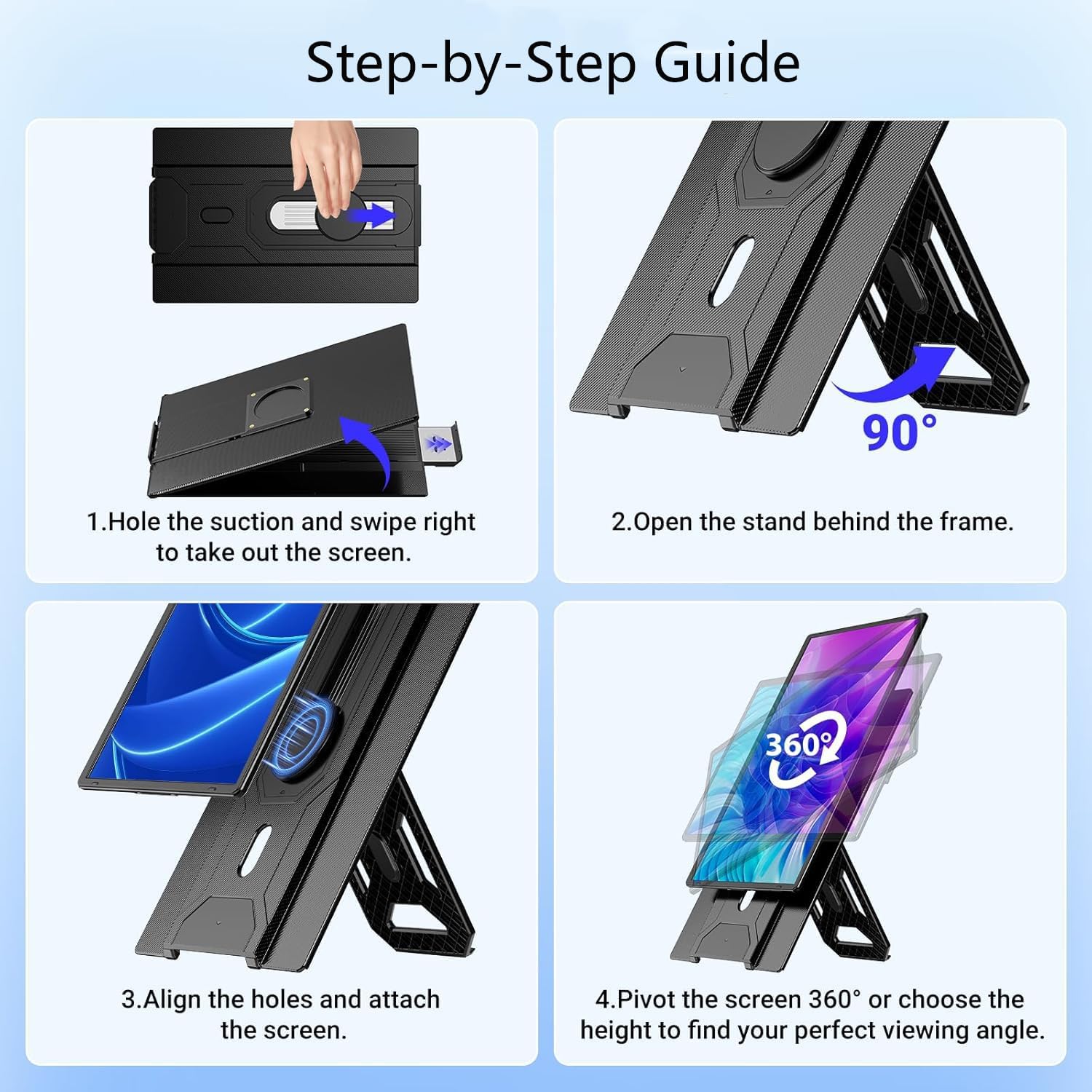 Step-by-Step Guide

1.Hole the suction and swipe right to take out the screen.

90°

2.Open the stand behind the frame.

3.Align the holes and attach the screen.

360°

4.Pivot the screen 360° or choose the height to find your perfect viewing angle.