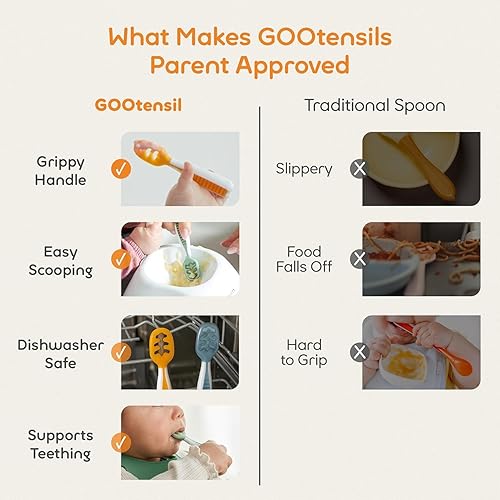 What Makes GOOtensils Parent Approved

GOOtensil

Grippy Handle

Easy Scooping

Dishwasher Safe

Supports Teething

Traditional Spoon

Slippery

Food Falls Off

Hard to Grip