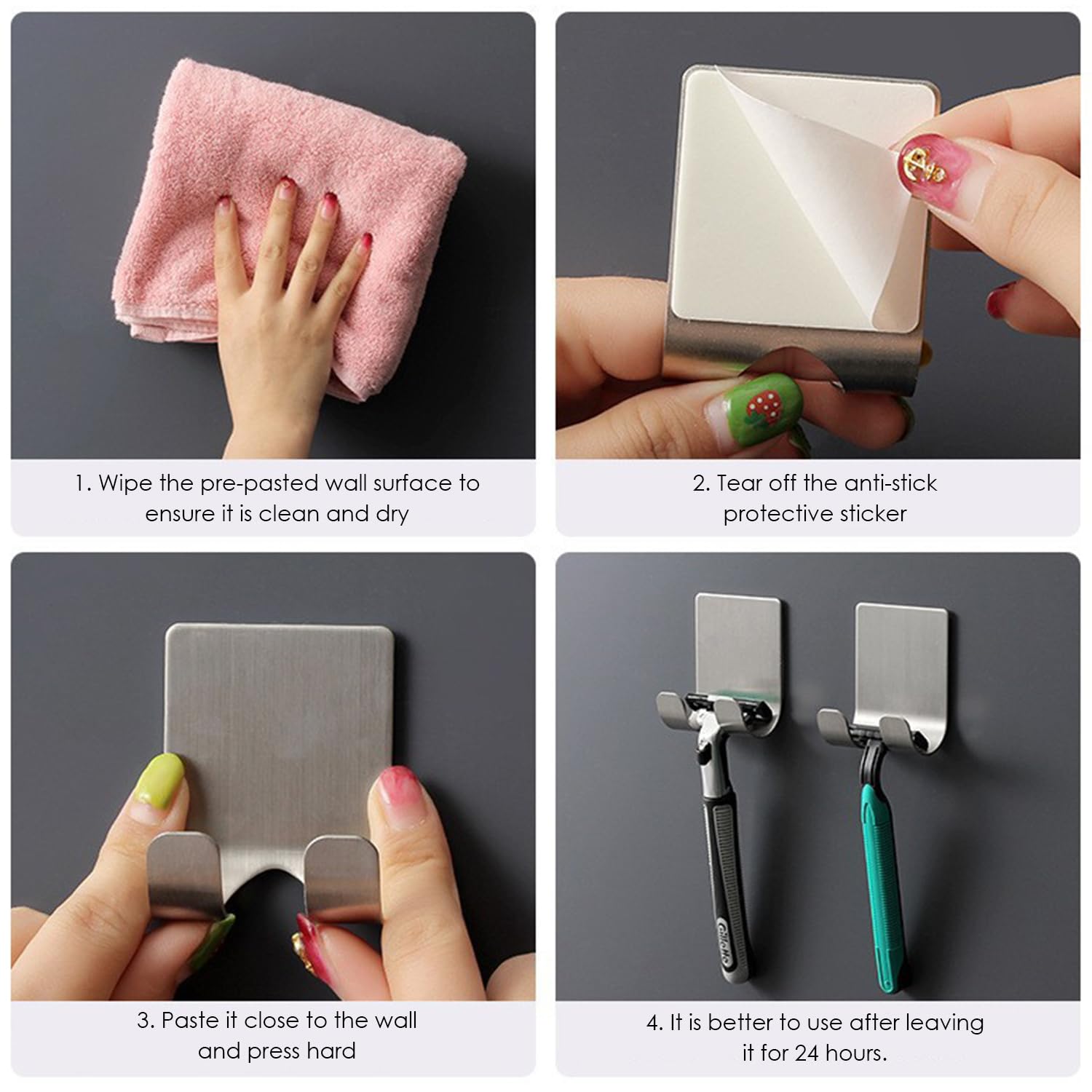 1. Wipe the pre-pasted wall surface to ensure it is clean and dry

2. Tear off the anti-stick protective sticker

3. Paste it close to the wall and press hard

Gillette

4. It is better to use after leaving it for 24 hours.