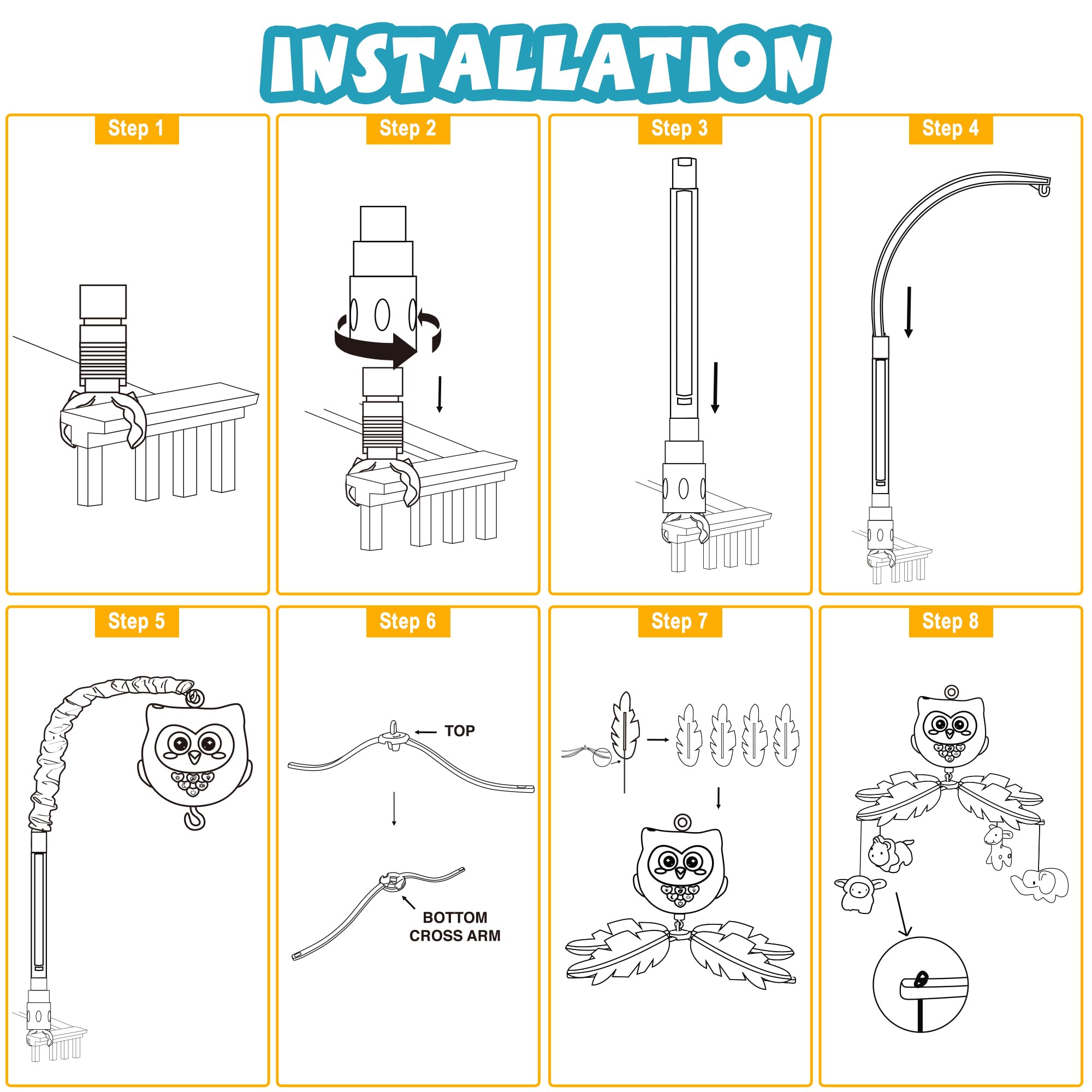 INSTALLATION

Step 1

Step 2

Step 3

Step 4

Step 5

Step 6

TOP

BOTTOM CROSS ARM

Step 7

Step 8