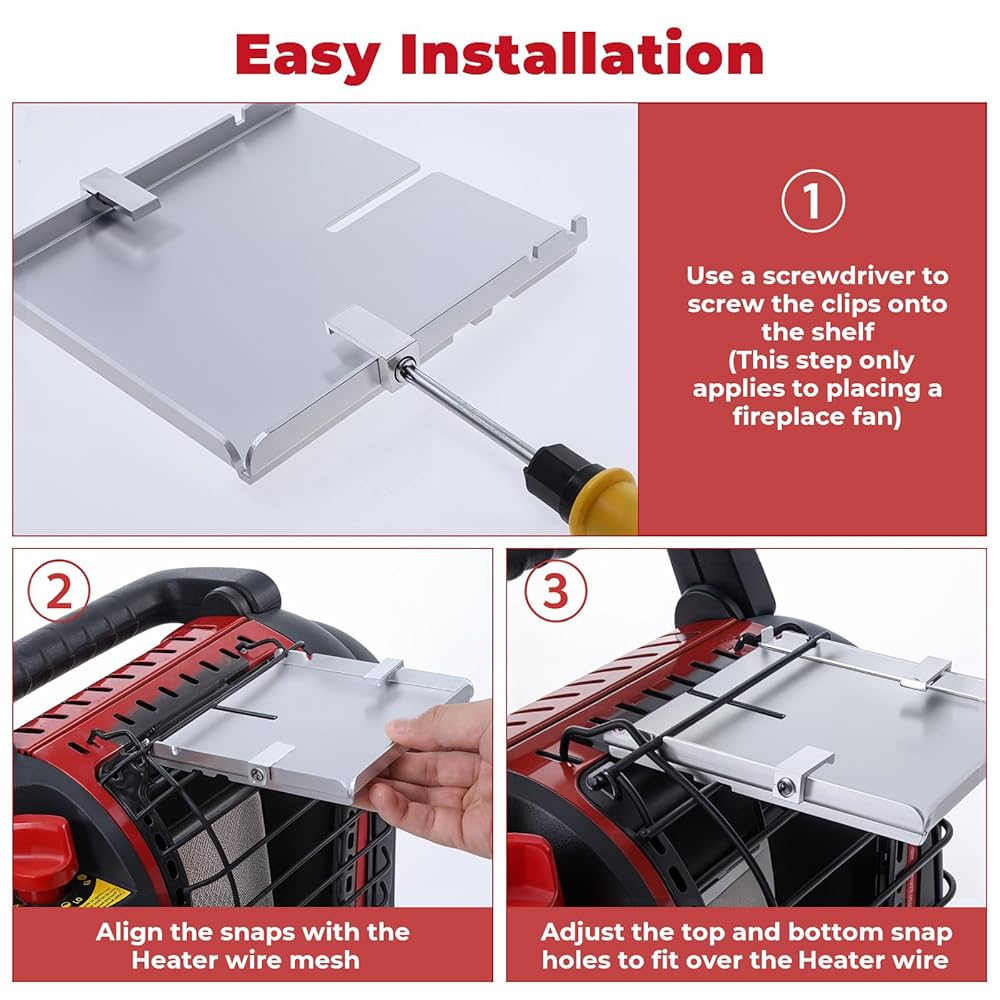 Easy Installation

1

Use a screwdriver to screw the clips onto the shelf
(This step only applies to placing a fireplace fan)

2

Align the snaps with the Heater wire mesh

3

Adjust the top and bottom snap holes to fit over the Heater wire