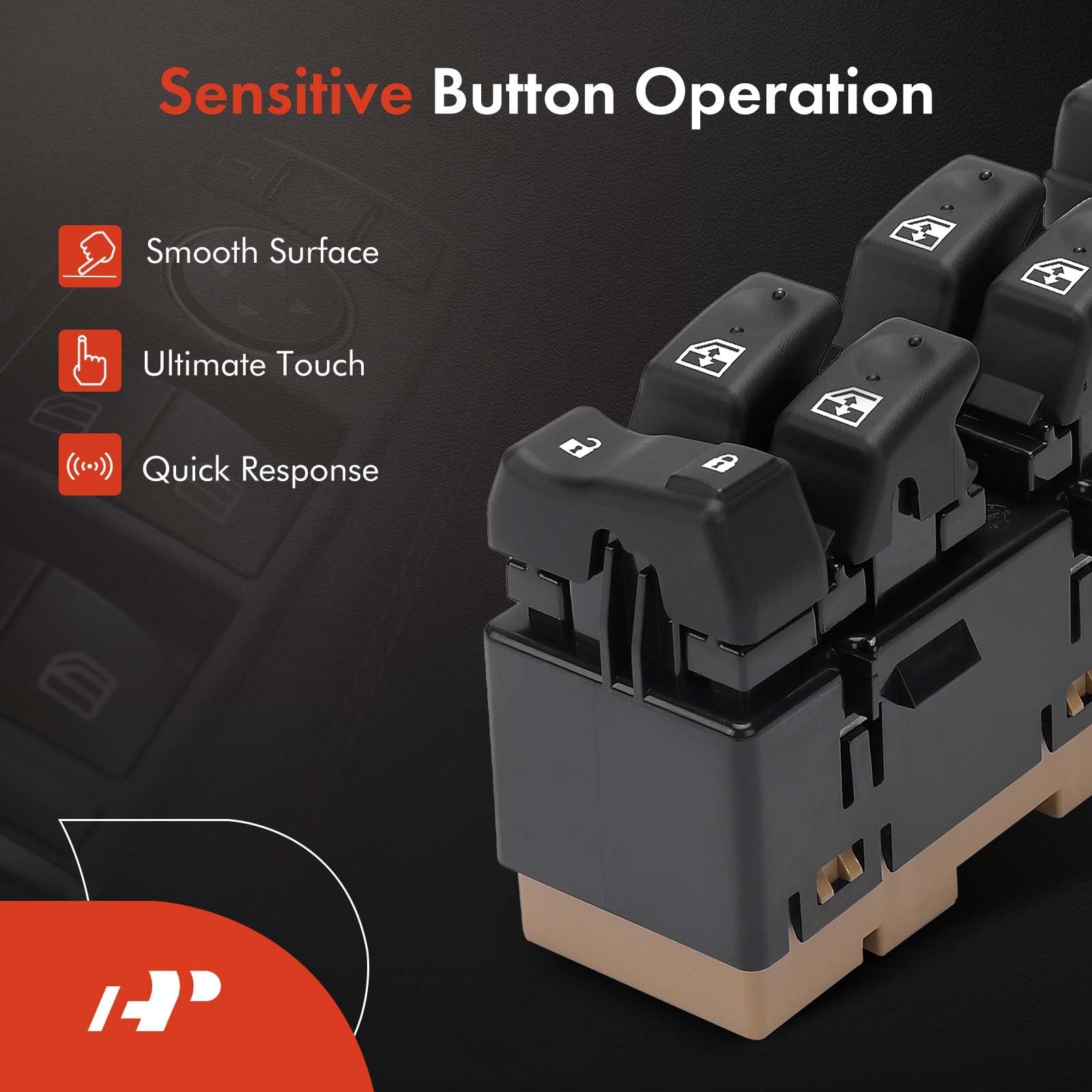 Sensitive Button Operation

Smooth Surface

Ultimate Touch

Quick Response