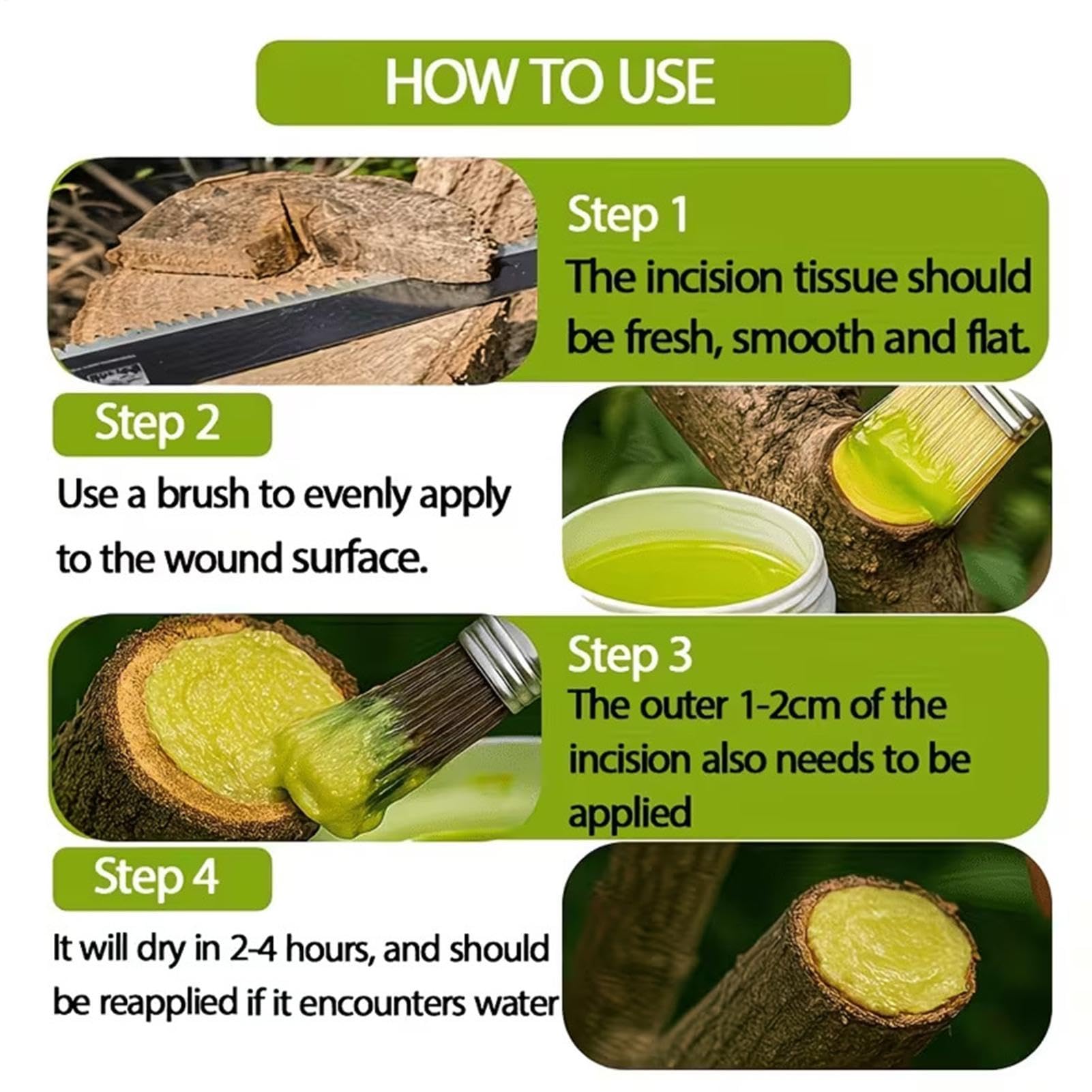 HOW TO USE

Step 1
The incision tissue should be fresh, smooth and flat.

Step 2
Use a brush to evenly apply to the wound surface.

Step 3
The outer 1-2cm of the incision also needs to be applied

Step 4
It will dry in 2-4 hours, and should be reapplied if it encounters water