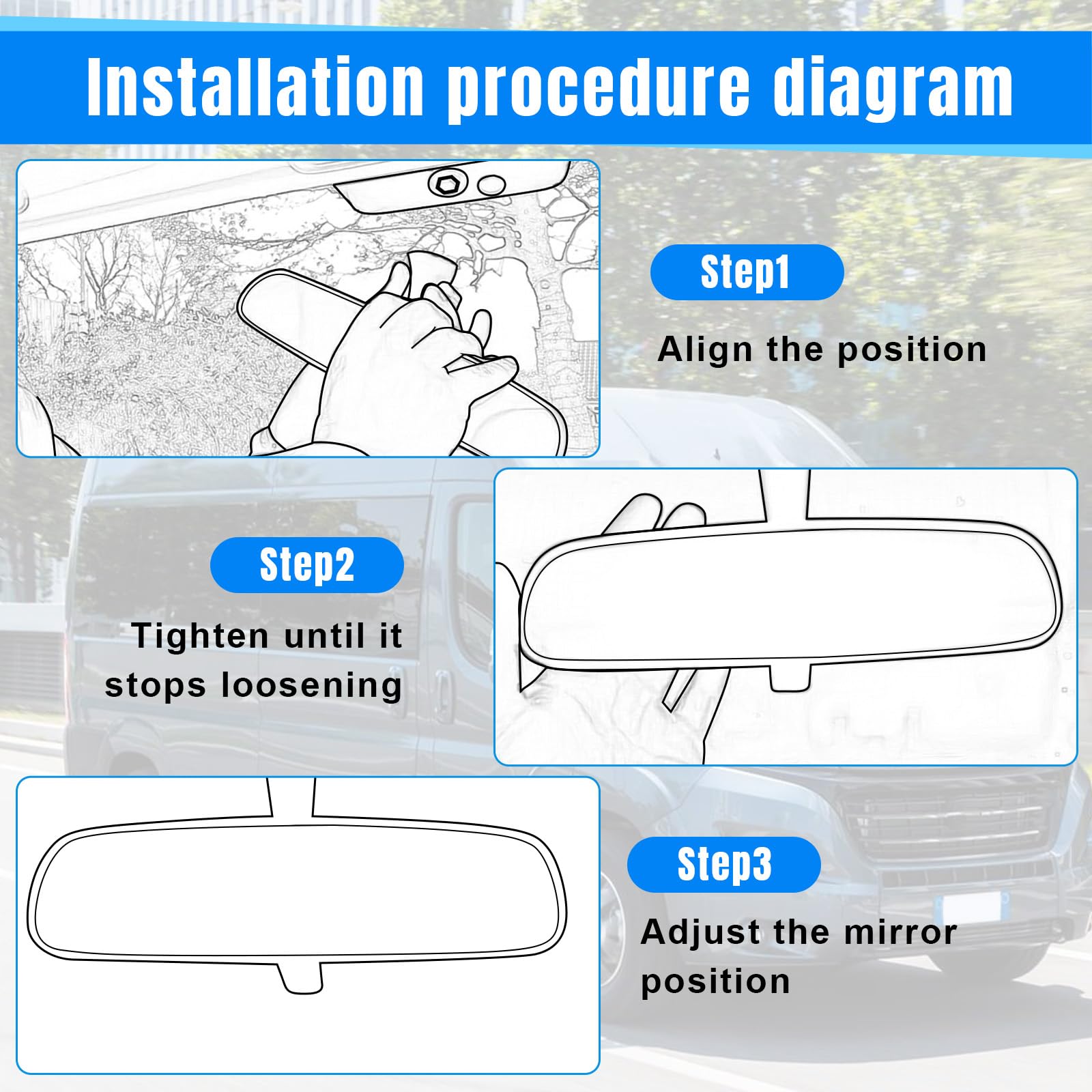 Installation procedure diagram

Step1

Align the position

Step2

Tighten until it stops loosening

Step3

Adjust the mirror position