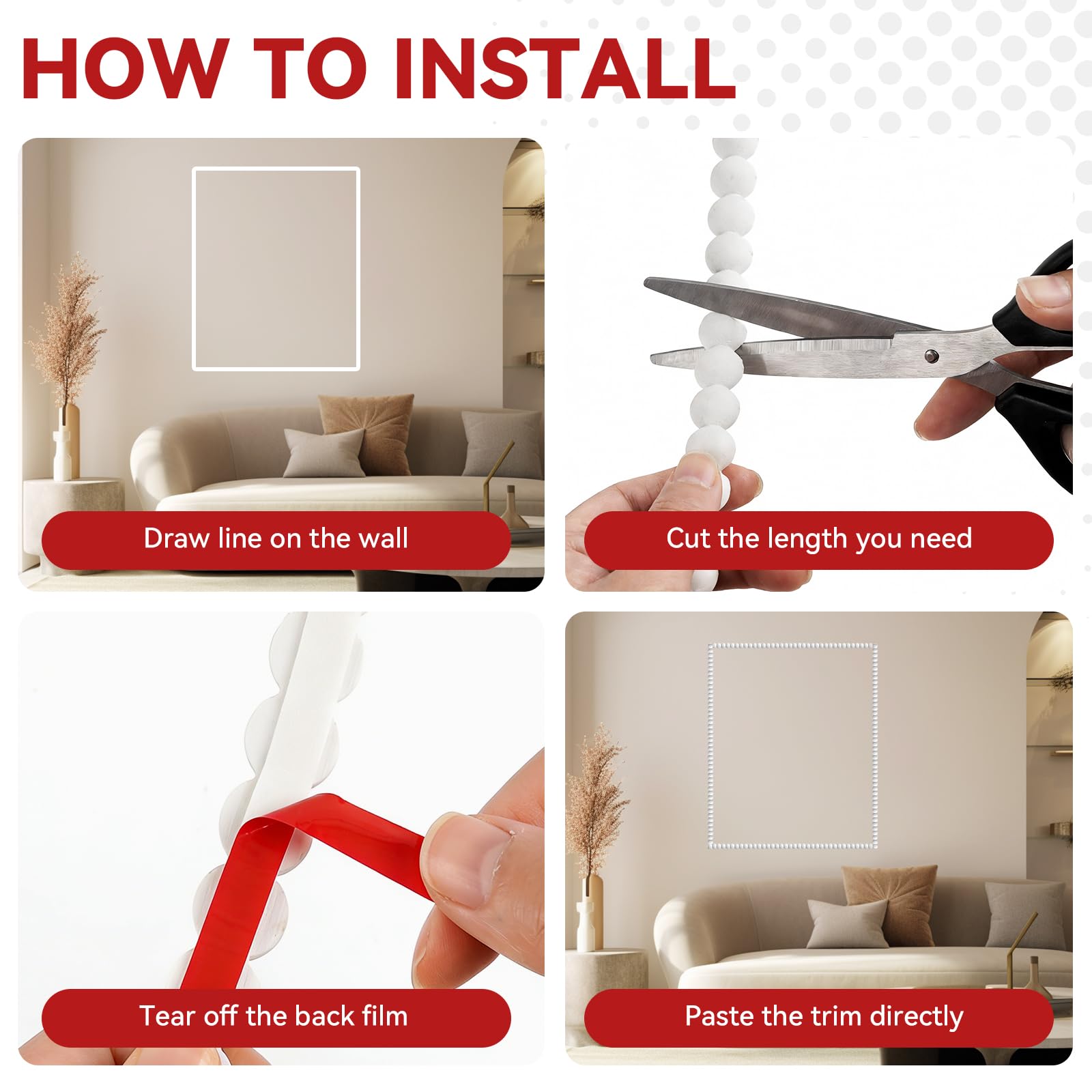 HOW TO INSTALL

Draw line on the wall

Cut the length you need

Tear off the back film

Paste the trim directly