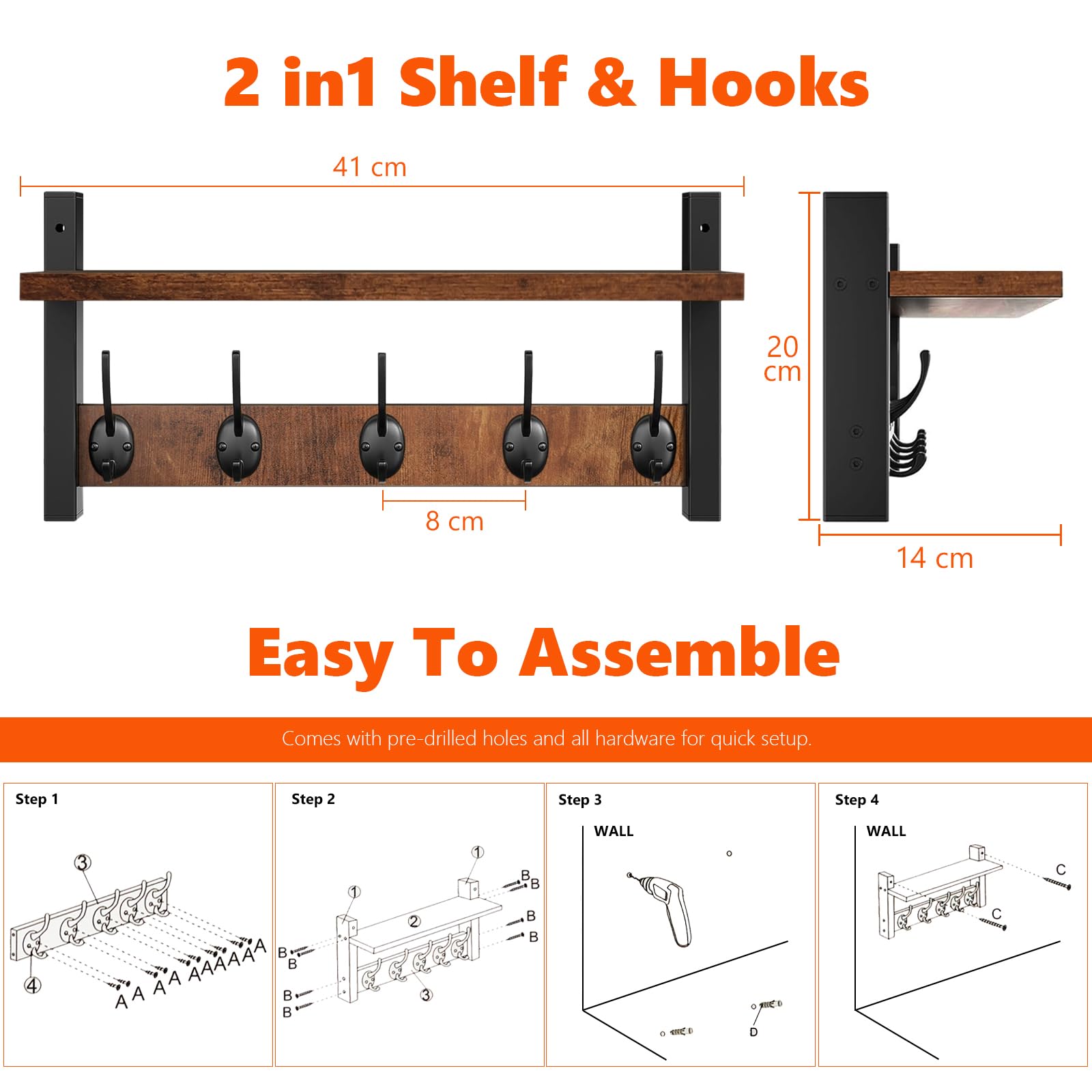 2 in1 Shelf & Hooks

41 cm

20 cm

8 cm

14 cm

Easy To Assemble

Comes with pre-drilled holes and all hardware for quick setup.

Step 1

③

④

A A A A A A A A A A

Step 2

①

①

②

③

B B B B B B B B

Step 3

WALL

D

Step 4

WALL

C

C