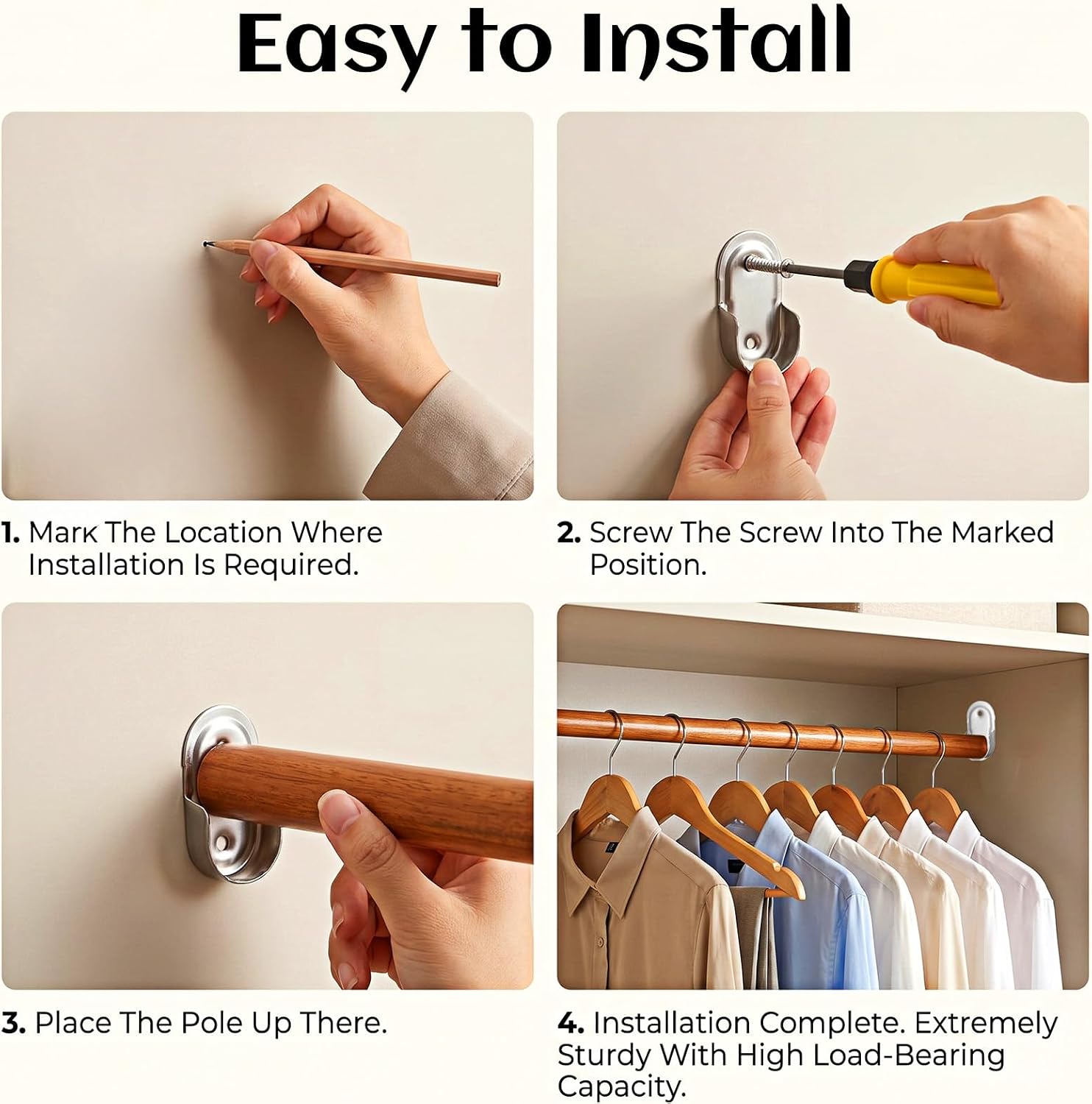 Easy to Install

1. Mark The Location Where Installation Is Required.

2. Screw The Screw Into The Marked Position.

3. Place The Pole Up There.

4. Installation Complete. Extremely Sturdy With High Load-Bearing Capacity.