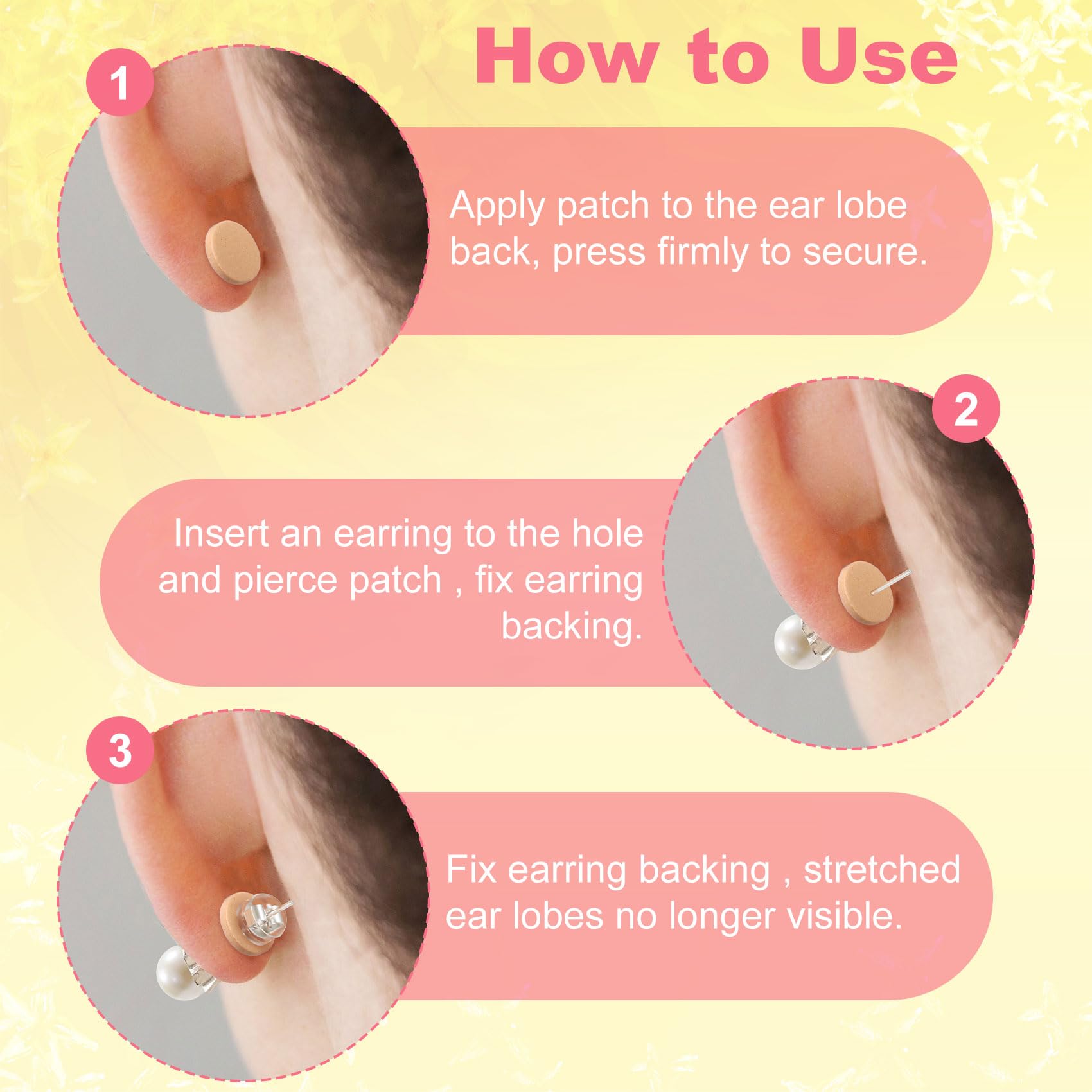 How to Use

1

Apply patch to the ear lobe back, press firmly to secure.

2

Insert an earring to the hole and pierce patch , fix earring backing.

3

Fix earring backing , stretched ear lobes no longer visible.