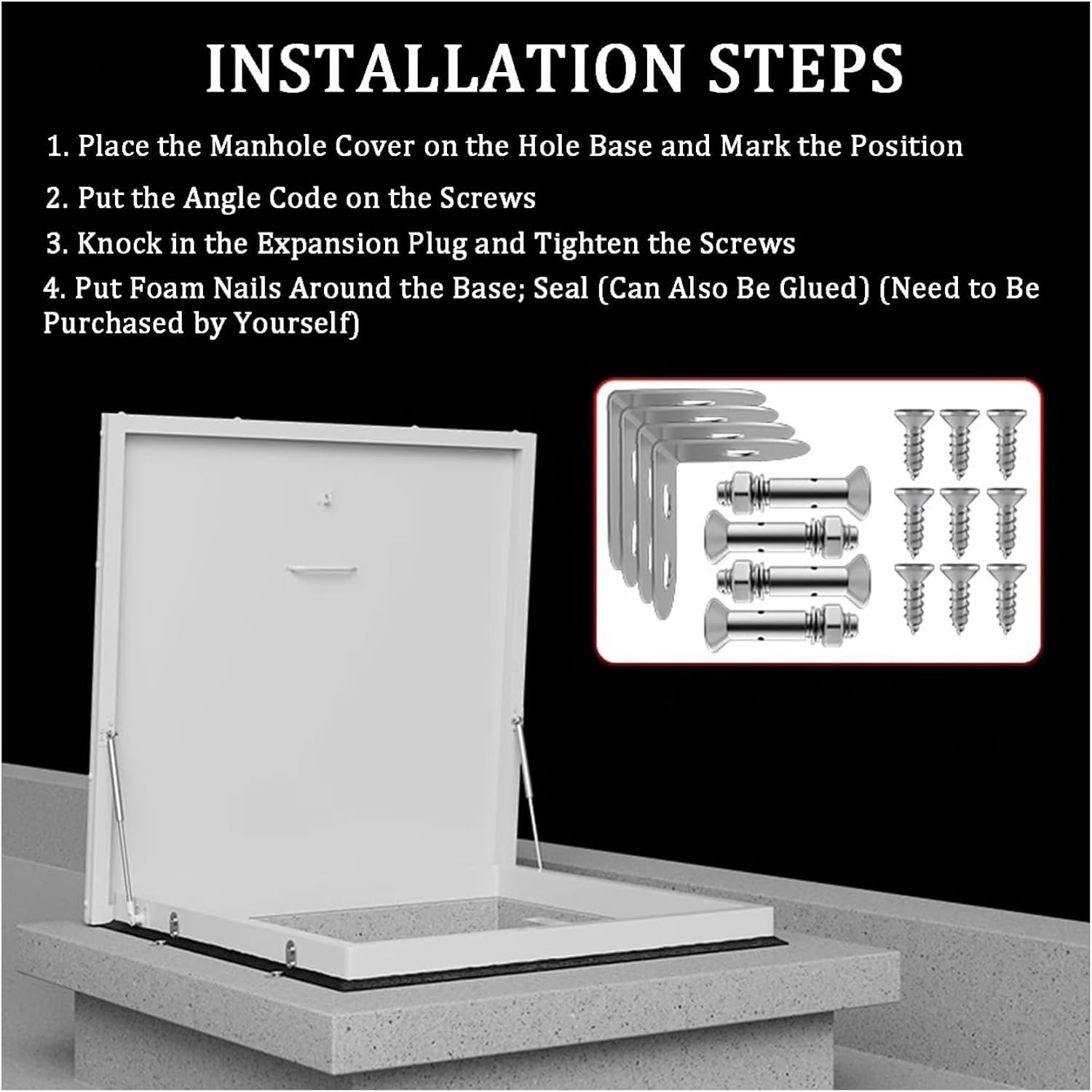 INSTALLATION STEPS

1. Place the Manhole Cover on the Hole Base and Mark the Position

2. Put the Angle Code on the Screws

3. Knock in the Expansion Plug and Tighten the Screws

4. Put Foam Nails Around the Base; Seal (Can Also Be Glued) (Need to Be Purchased by Yourself)