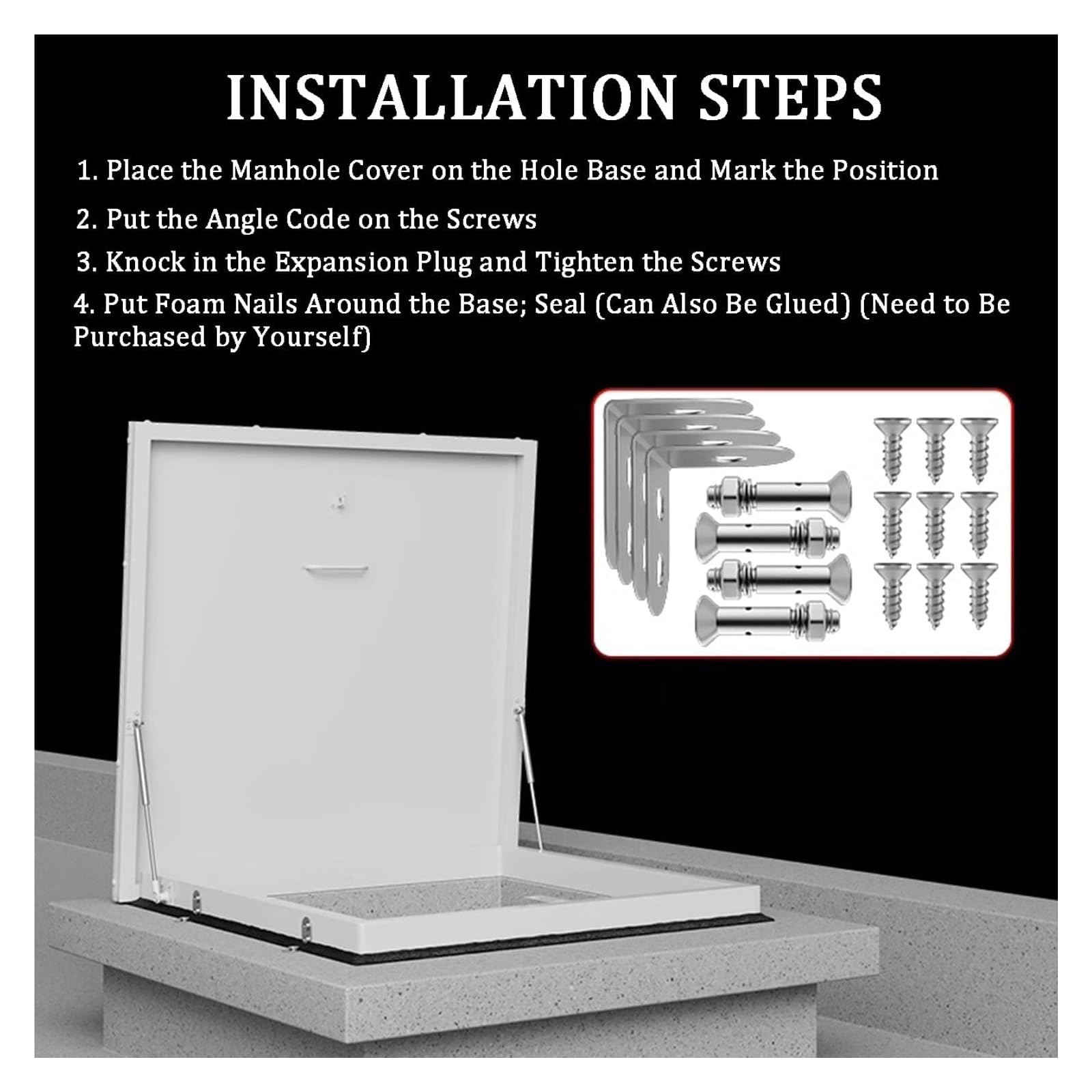 INSTALLATION STEPS

1. Place the Manhole Cover on the Hole Base and Mark the Position

2. Put the Angle Code on the Screws

3. Knock in the Expansion Plug and Tighten the Screws

4. Put Foam Nails Around the Base; Seal (Can Also Be Glued) (Need to Be Purchased by Yourself)