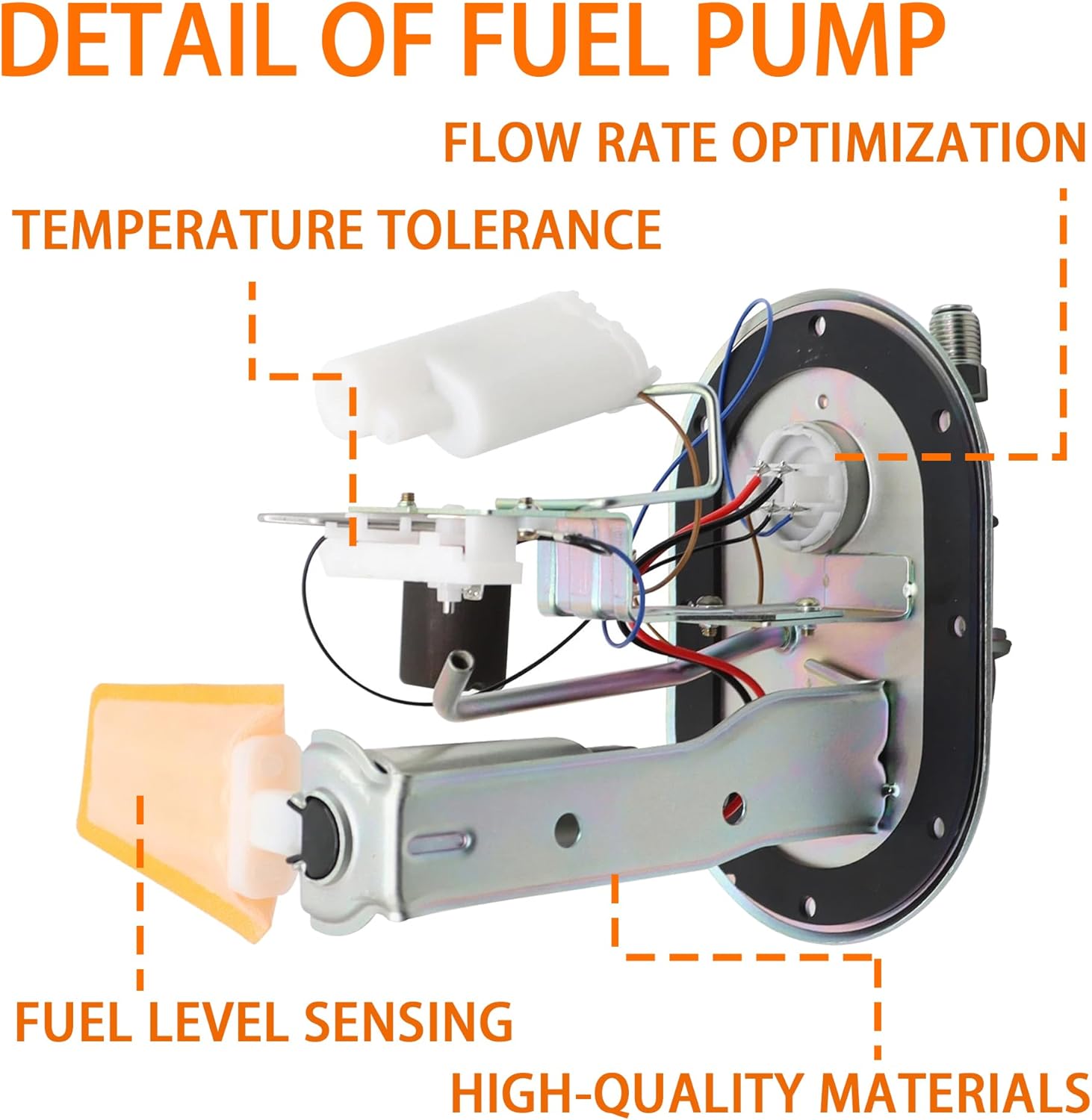 DETAIL OF FUEL PUMP

FLOW RATE OPTIMIZATION

TEMPERATURE TOLERANCE

FUEL LEVEL SENSING

HIGH-QUALITY MATERIALS