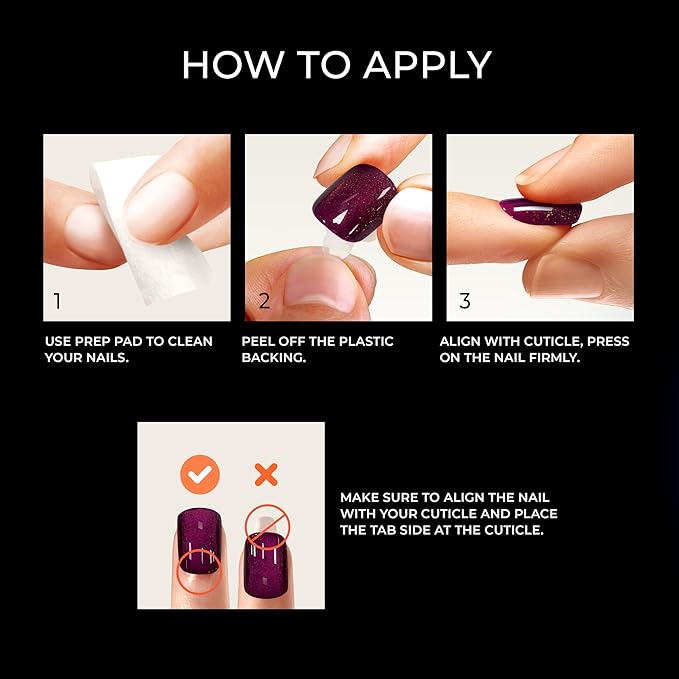 HOW TO APPLY

1

USE PREP PAD TO CLEAN YOUR NAILS.

2

PEEL OFF THE PLASTIC BACKING.

3

ALIGN WITH CUTICLE, PRESS ON THE NAIL FIRMLY.

MAKE SURE TO ALIGN THE NAIL WITH YOUR CUTICLE AND PLACE THE TAB SIDE AT THE CUTICLE.