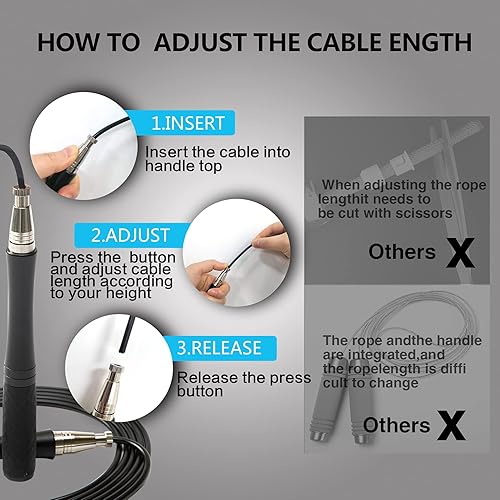 HOW TO ADJUST THE CABLE ENGTH

1.INSERT

Insert the cable into handle top

2.ADJUST

Press the button and adjust cable length according to your height

3.RELEASE

Release the press button

When adjusting the rope lengthit needs to be cut with scissors

Others X

The rope andthe handle are integrated,and the ropelength is diffi cult to change

Others X