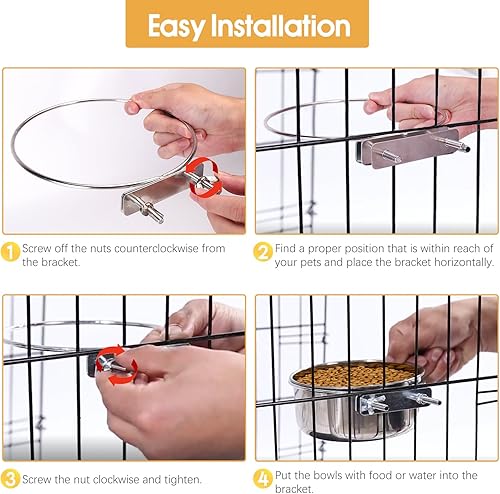 Easy Installation

1 Screw off the nuts counterclockwise from the bracket.

2 Find a proper position that is within reach of your pets and place the bracket horizontally.

3 Screw the nut clockwise and tighten.

4 Put the bowls with food or water into the bracket.