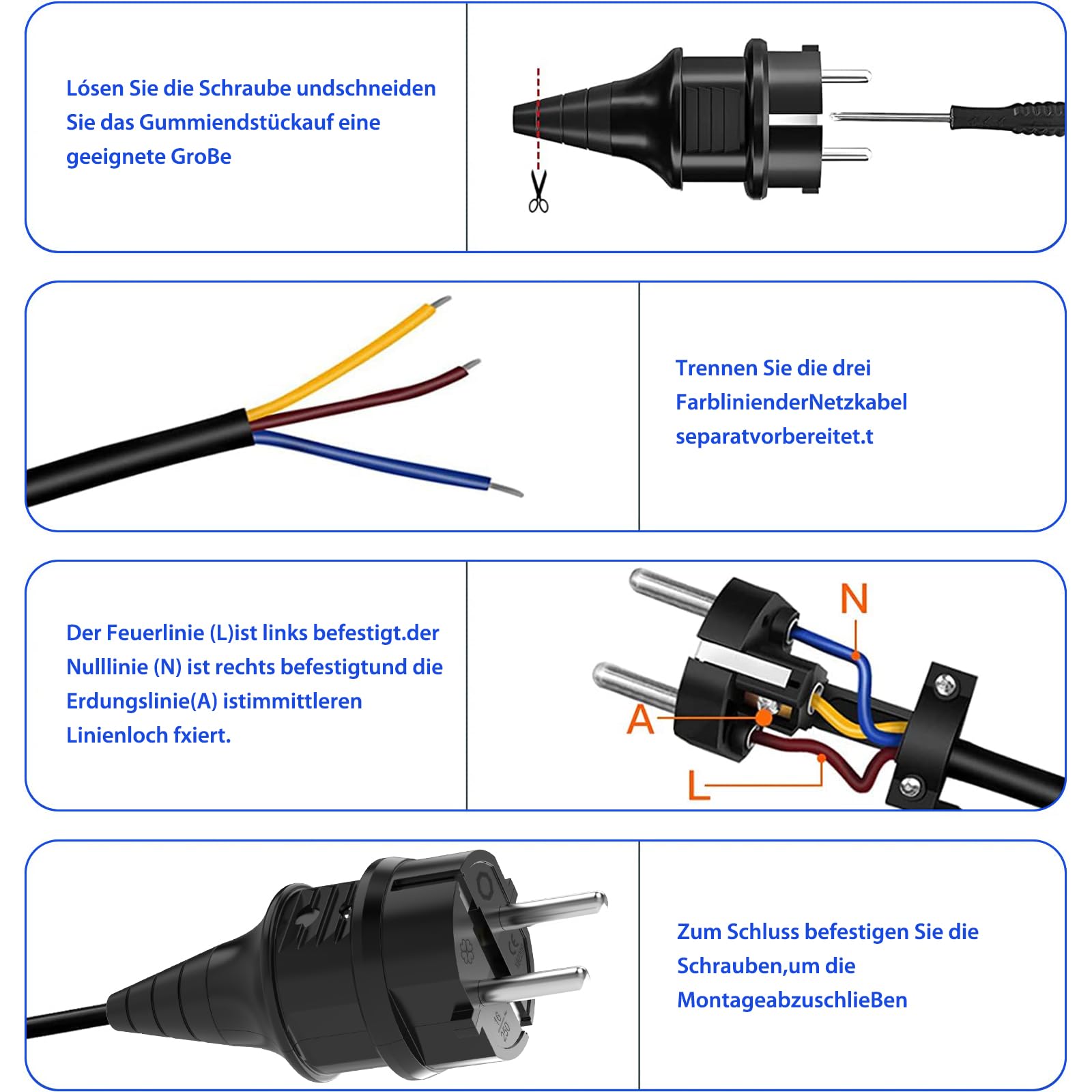 Lósen Sie die Schraube undschneiden Sie das Gummiendstückauf eine geeignete GroBe

Trennen Sie die drei FarblinienderNetzkabel separatvorbereitet.t

Der Feuerlinie (L)ist links befestigt.der Nulllinie (N) ist rechts befestigtund die Erdungslinie(A) istimmittleren Linienloch fxiert.

N

A

L

Zum Schluss befestigen Sie die Schrauben,um die MontageabzuschlieBen

16
250