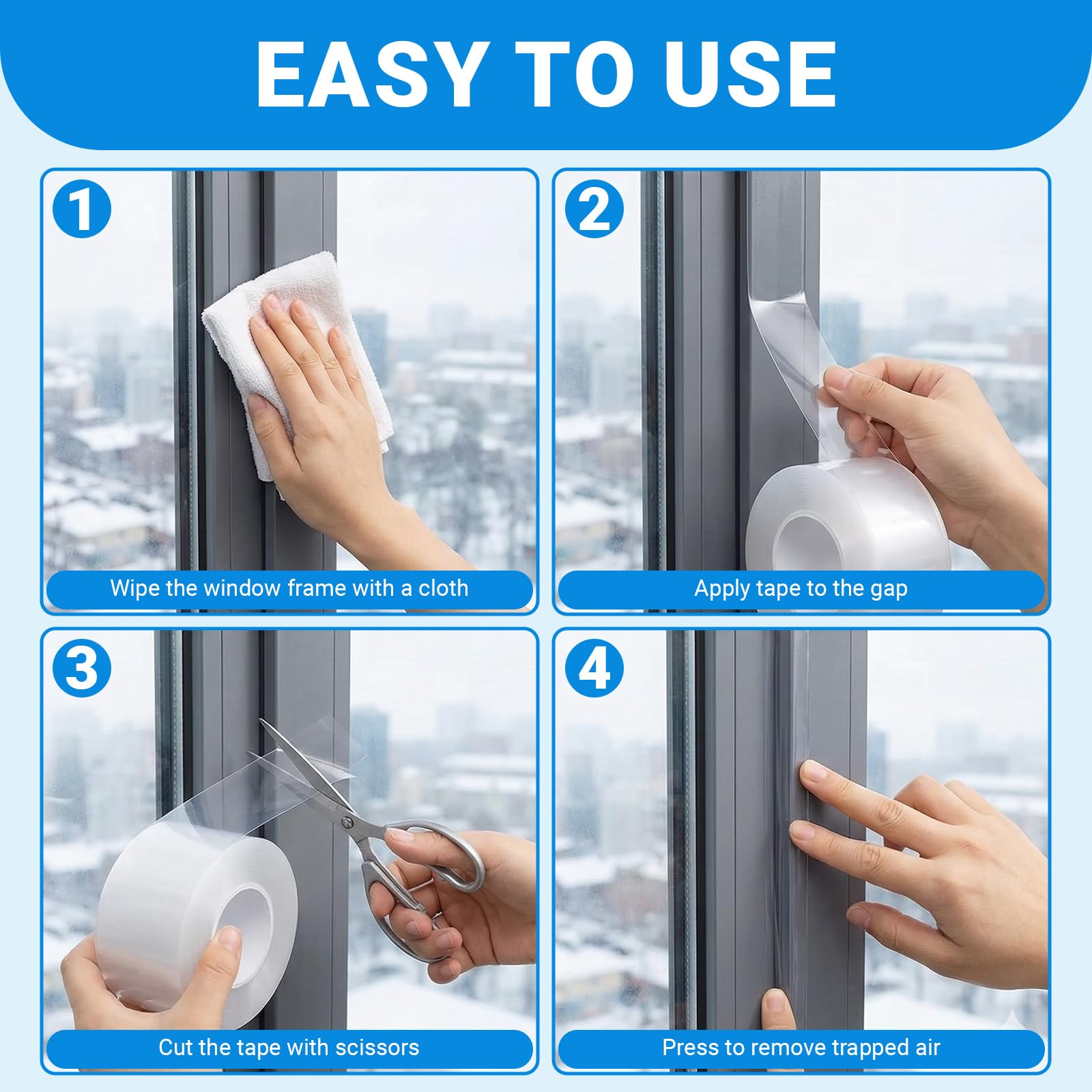 EASY TO USE

1
Wipe the window frame with a cloth

2
Apply tape to the gap

3
Cut the tape with scissors

4
Press to remove trapped air