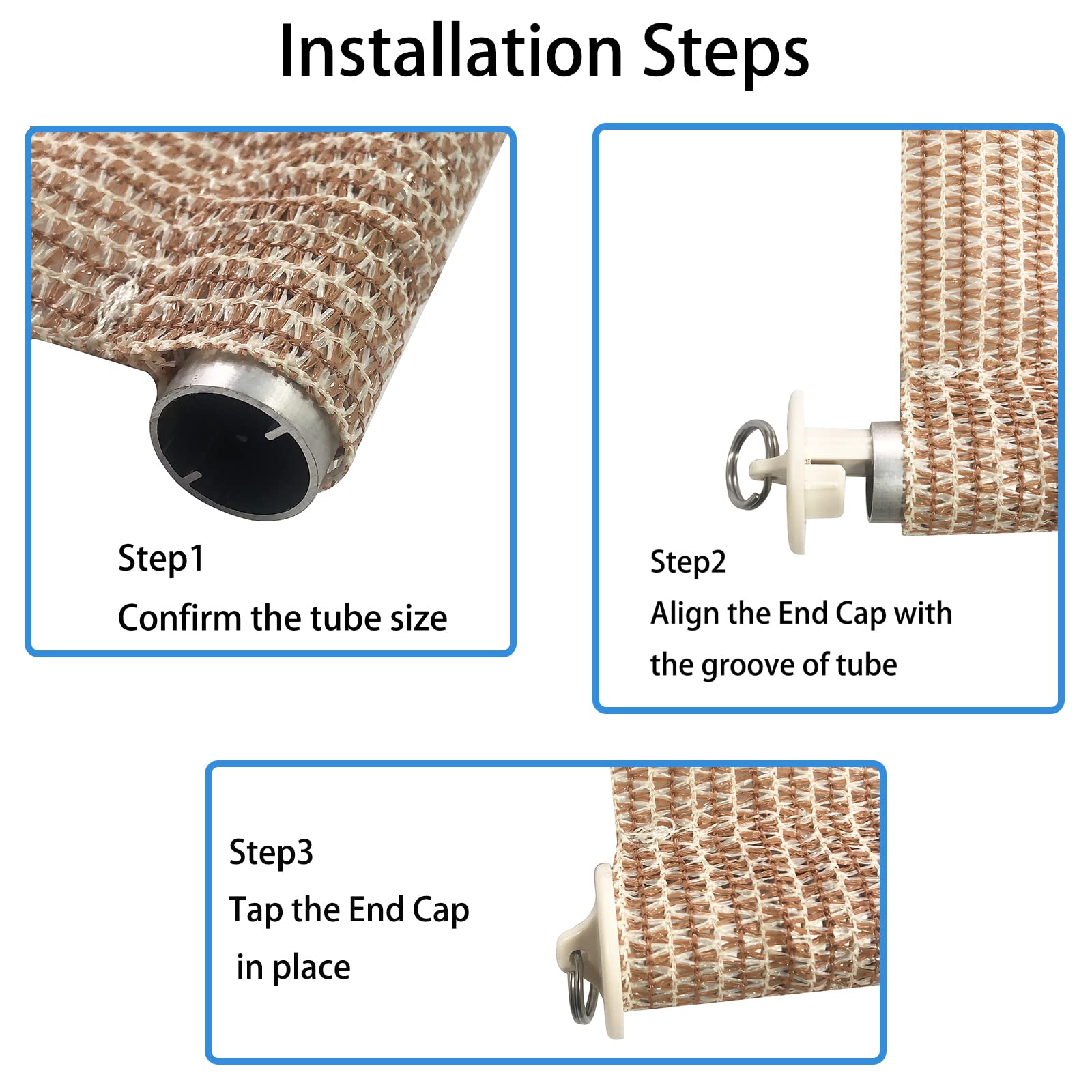 Installation Steps

Step1
Confirm the tube size

Step2
Align the End Cap with the groove of tube

Step3
Tap the End Cap in place