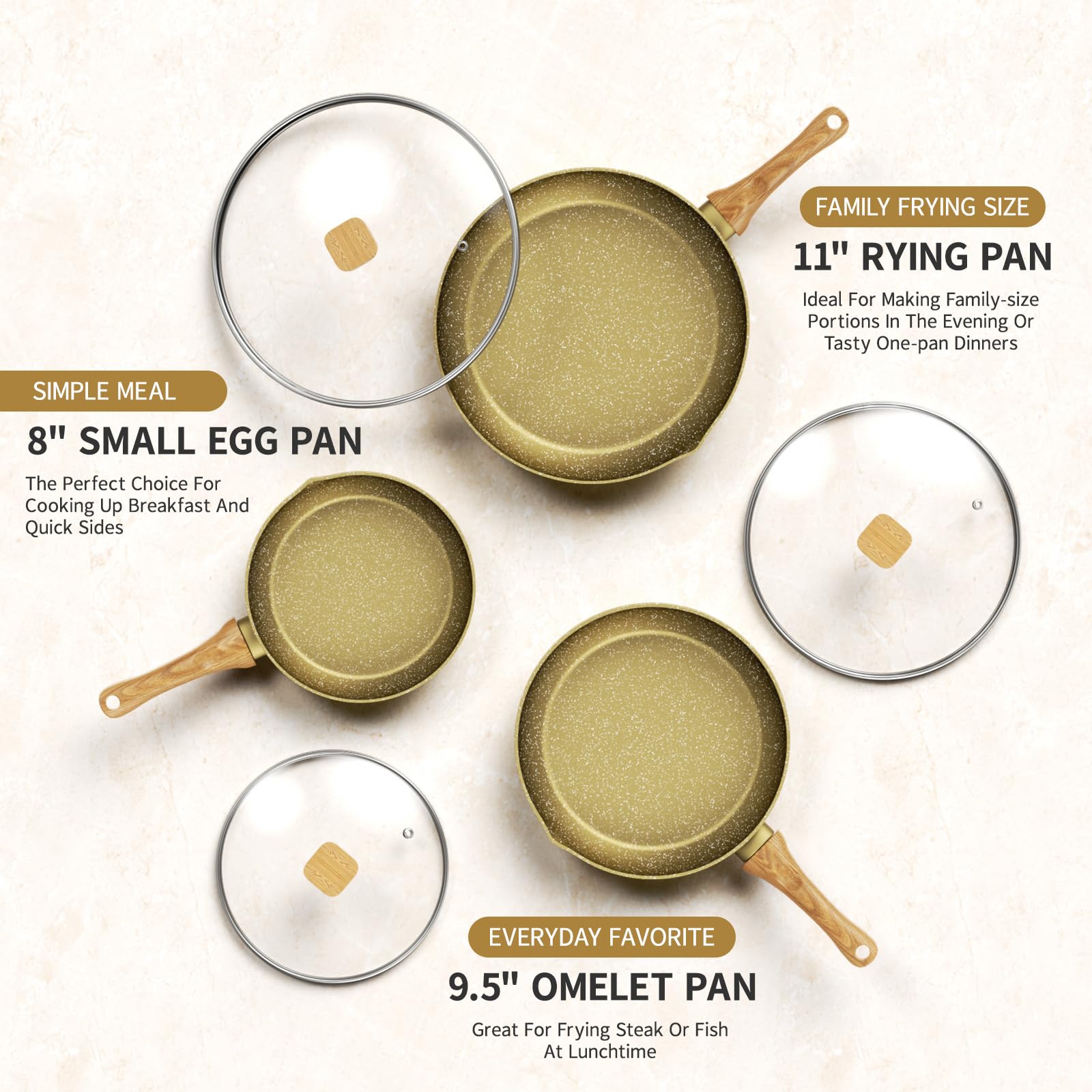 FAMILY FRYING SIZE

11" RYING PAN

Ideal For Making Family-size Portions In The Evening Or Tasty One-pan Dinners

SIMPLE MEAL

8" SMALL EGG PAN

The Perfect Choice For Cooking Up Breakfast And Quick Sides

EVERYDAY FAVORITE

9.5" OMELET PAN

Great For Frying Steak Or Fish At Lunchtime