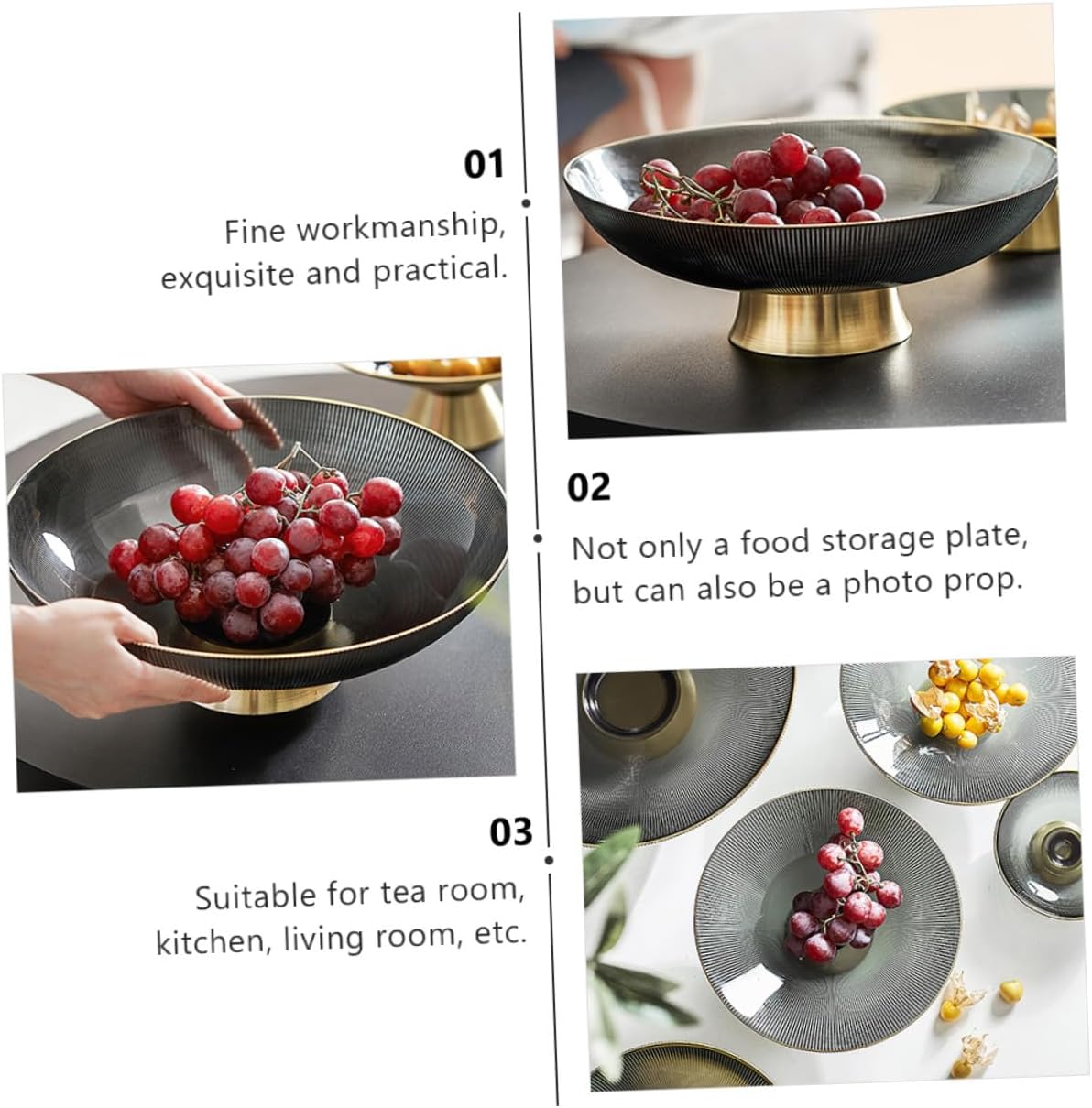 01

Fine workmanship, exquisite and practical.

02

Not only a food storage plate, but can also be a photo prop.

03

Suitable for tea room, kitchen, living room, etc.