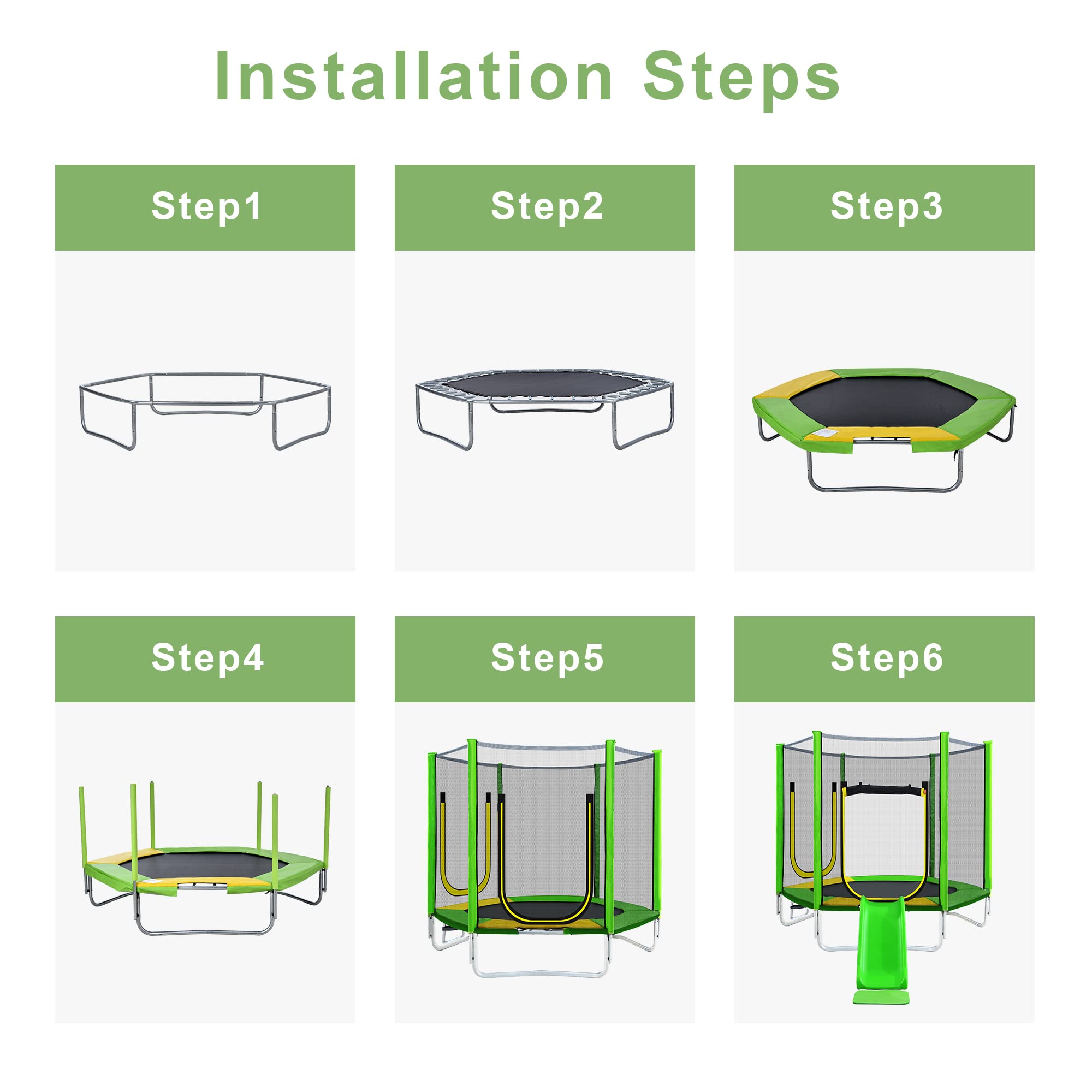 Installation Steps

Step1

Step2

Step3

Step4

Step5

Step6