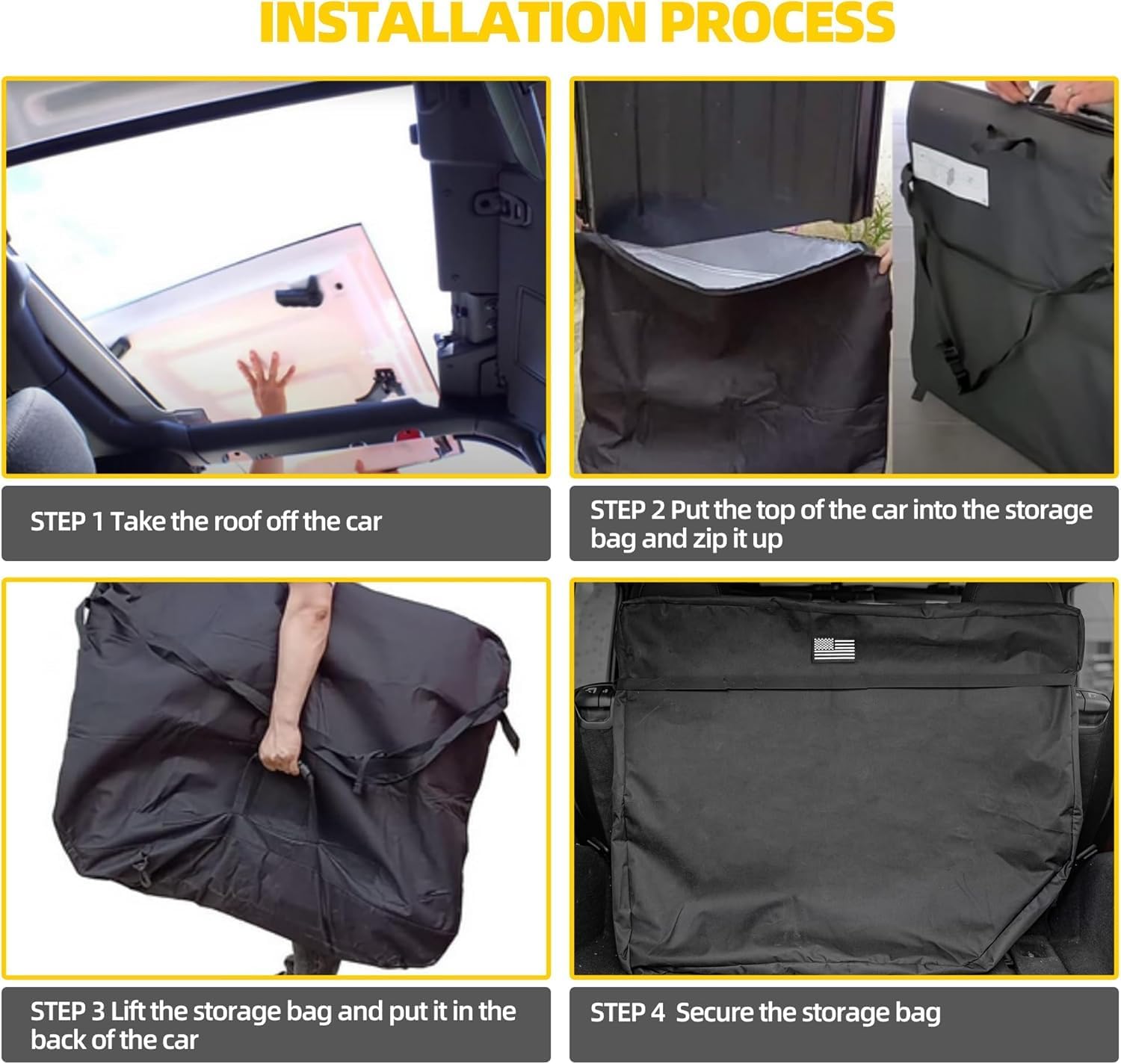 INSTALLATION PROCESS

STEP 1 Take the roof off the car

STEP 2 Put the top of the car into the storage bag and zip it up

STEP 3 Lift the storage bag and put it in the back of the car

STEP 4 Secure the storage bag