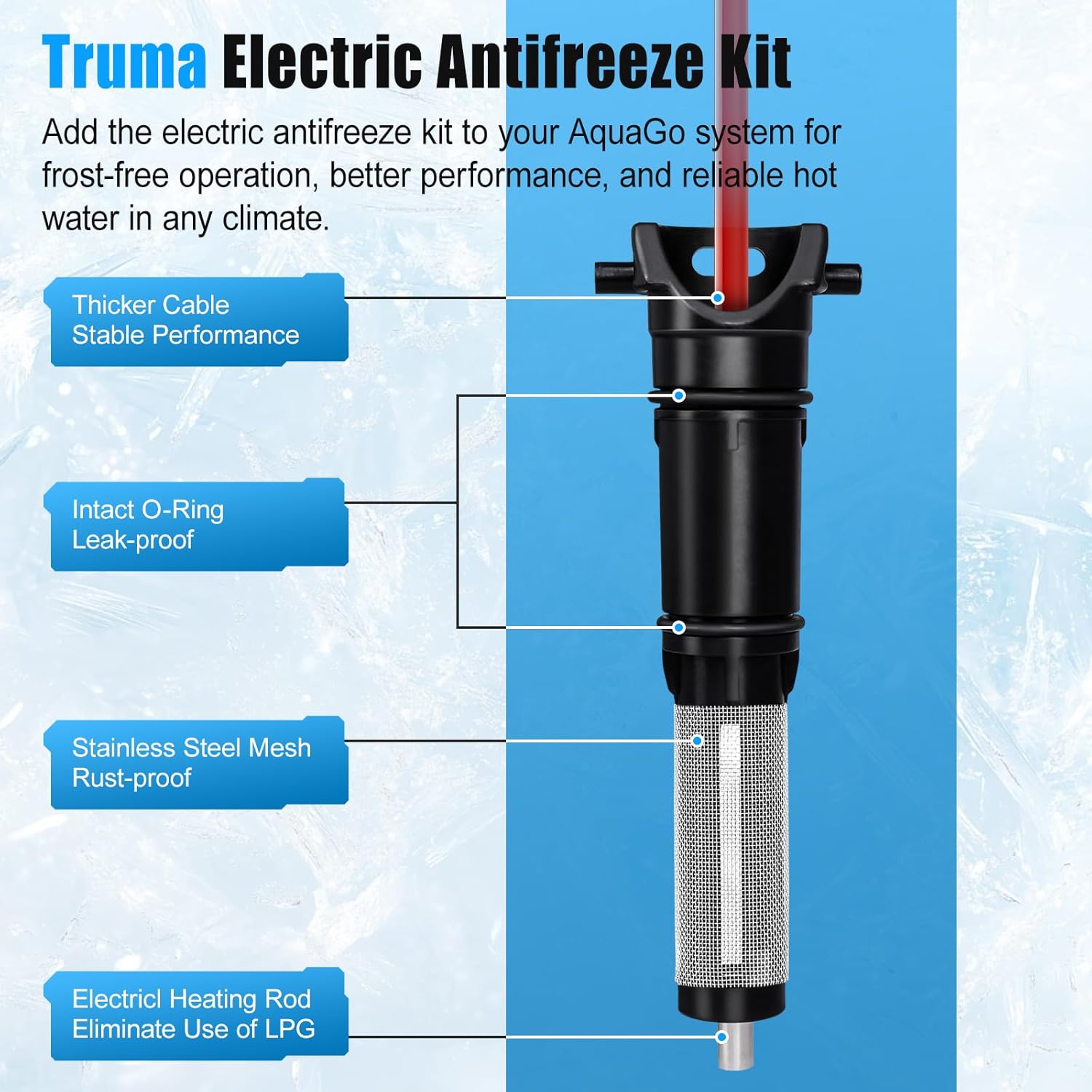 Truma Electric Antifreeze Kit

Add the electric antifreeze kit to your AquaGo system for frost-free operation, better performance, and reliable hot water in any climate.

Thicker Cable
Stable Performance

Intact O-Ring
Leak-proof

Stainless Steel Mesh
Rust-proof

Electricl Heating Rod
Eliminate Use of LPG