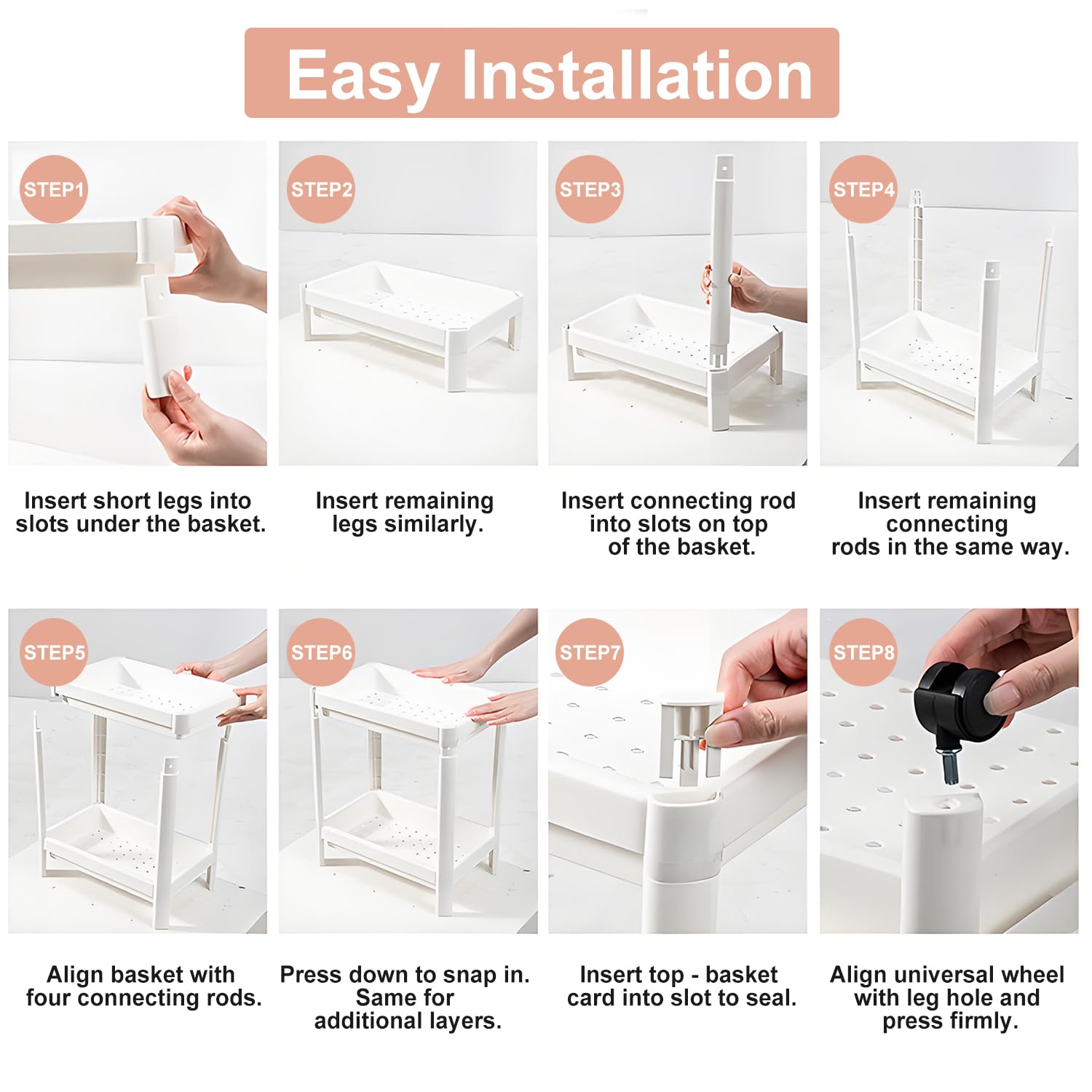 Easy Installation

STEP1

Insert short legs into slots under the basket.

STEP2

Insert remaining legs similarly.

STEP3

Insert connecting rod into slots on top of the basket.

STEP4

Insert remaining connecting rods in the same way.

STEP5

Align basket with four connecting rods.

STEP6

Press down to snap in. Same for additional layers.

STEP7

Insert top - basket card into slot to seal.

STEP8

Align universal wheel with leg hole and press firmly.