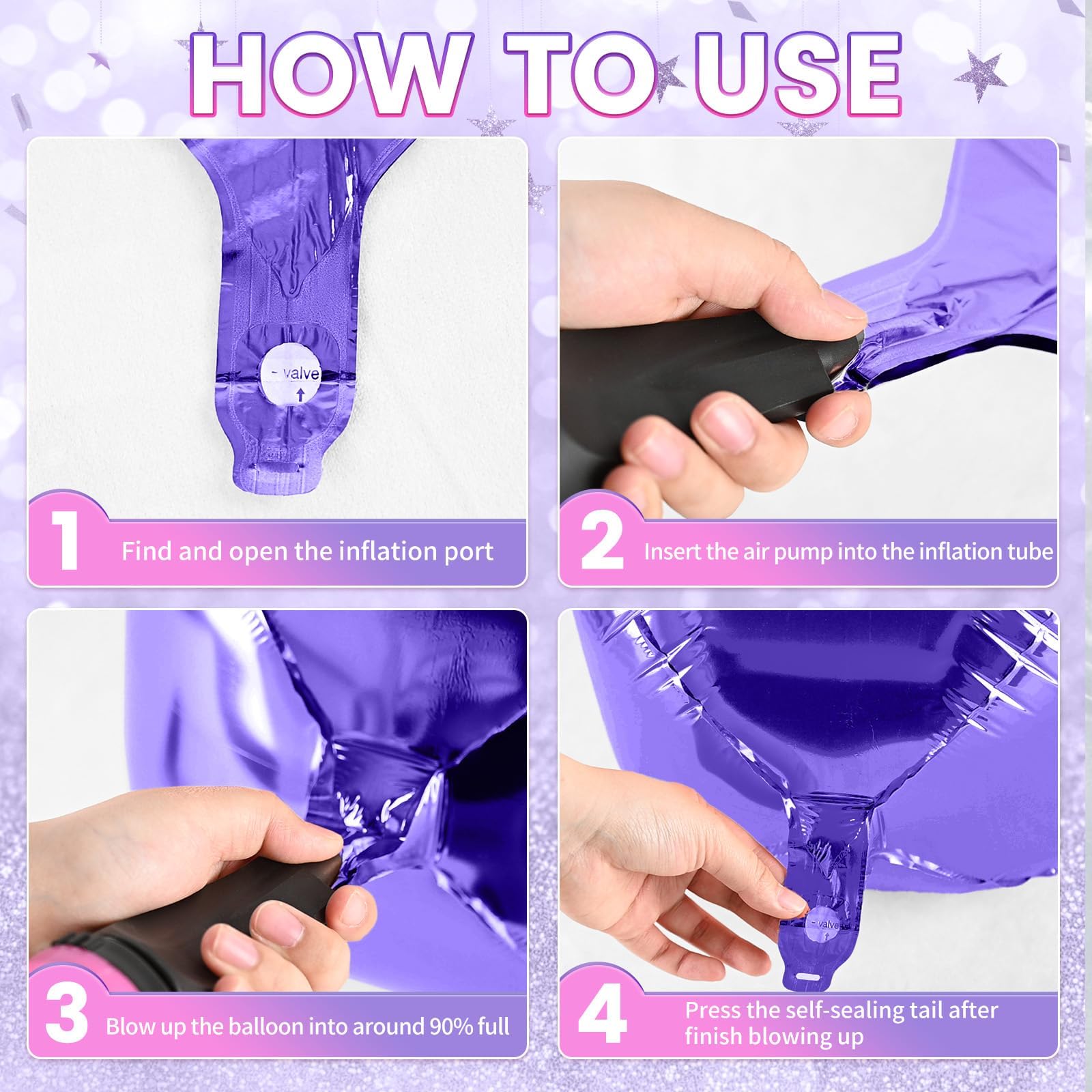 HOW TO USE

valve

1 Find and open the inflation port

2 Insert the air pump into the inflation tube

3 Blow up the balloon into around 90% full

valve

4 Press the self-sealing tail after finish blowing up