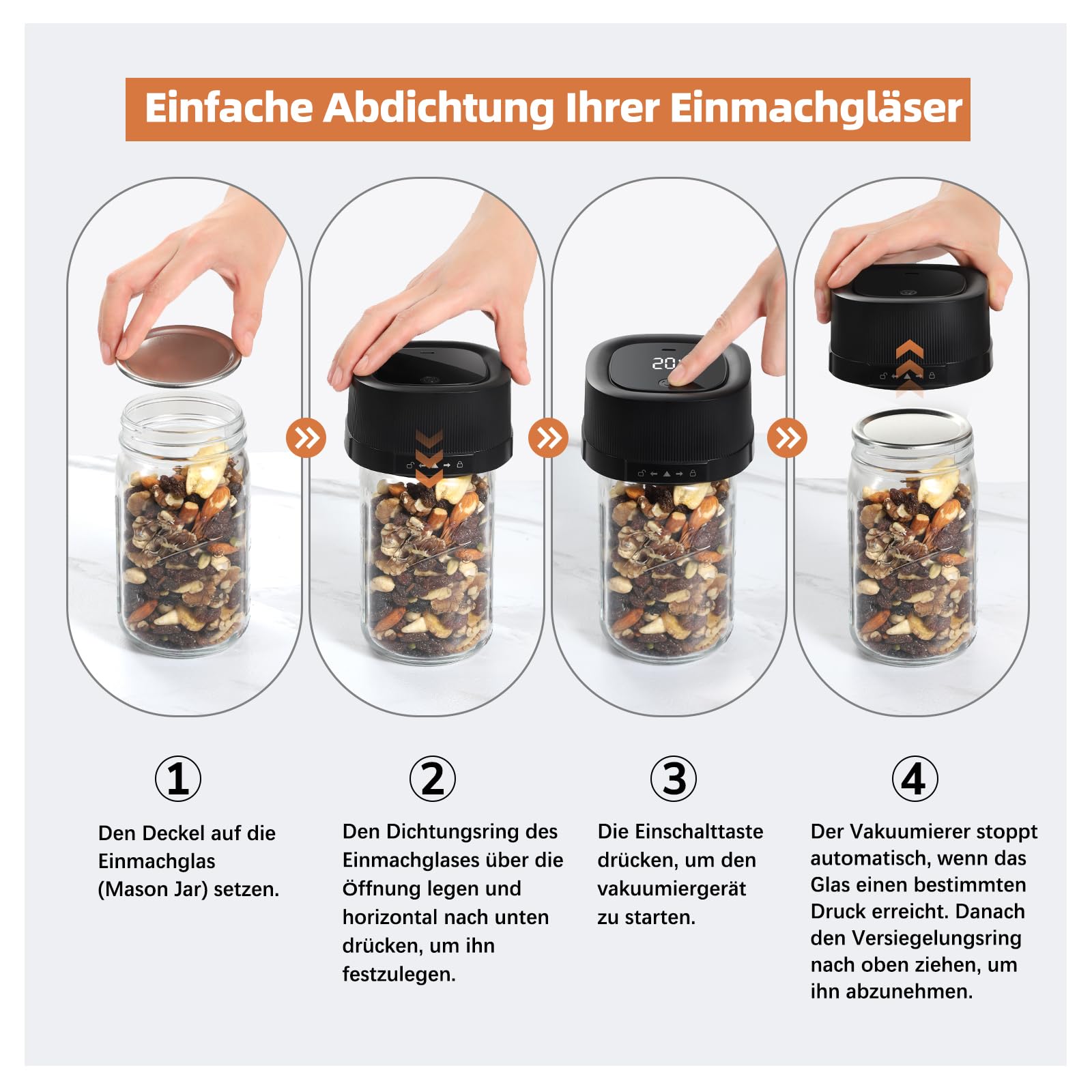 Einfache Abdichtung Ihrer Einmachgläser

20

①

Den Deckel auf die Einmachglas (Mason Jar) setzen.

②

Den Dichtungsring des Einmachglases über die Öffnung legen und horizontal nach unten drücken, um ihn festzulegen.

③

Die Einschalttaste drücken, um den vakuumiergerät zu starten.

④

Der Vakuumierer stoppt automatisch, wenn das Glas einen bestimmten Druck erreicht. Danach den Versiegelungsring nach oben ziehen, um ihn abzunehmen.