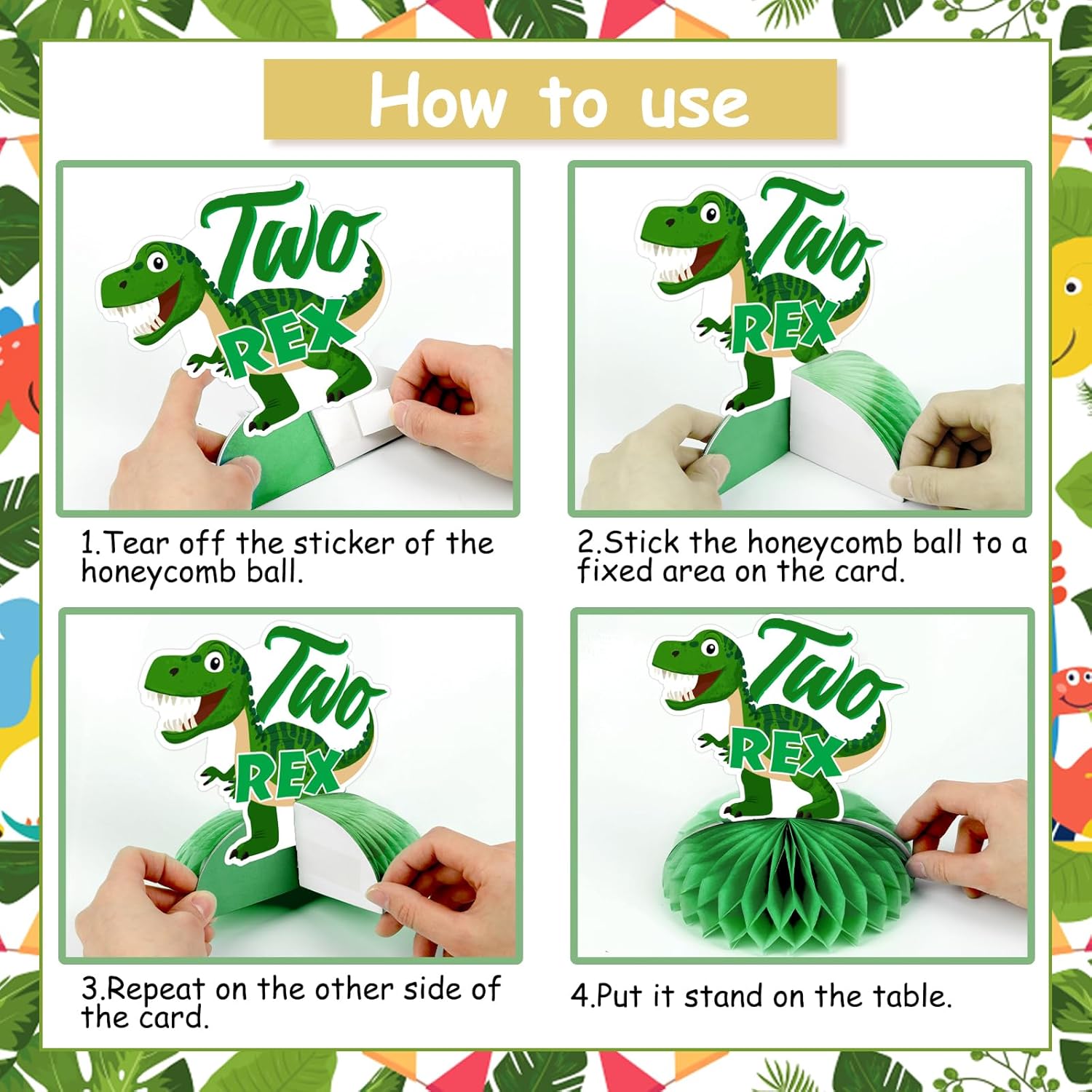 How to use

Two REX

1.Tear off the sticker of the honeycomb ball.

Two REX

2.Stick the honeycomb ball to a fixed area on the card.

Two REX

3.Repeat on the other side of the card.

Two REX

4.Put it stand on the table.