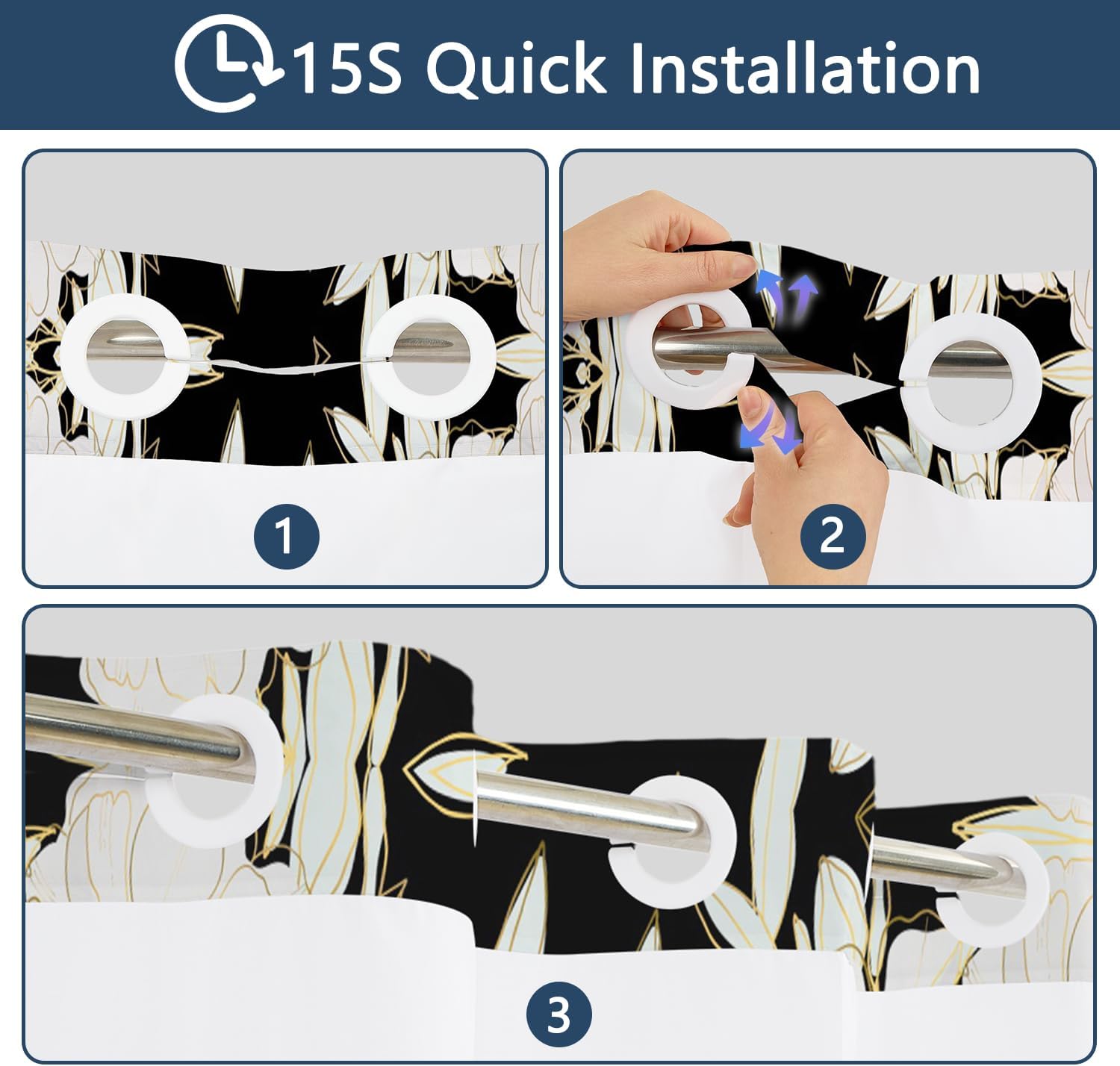 15S Quick Installation

1

2

3