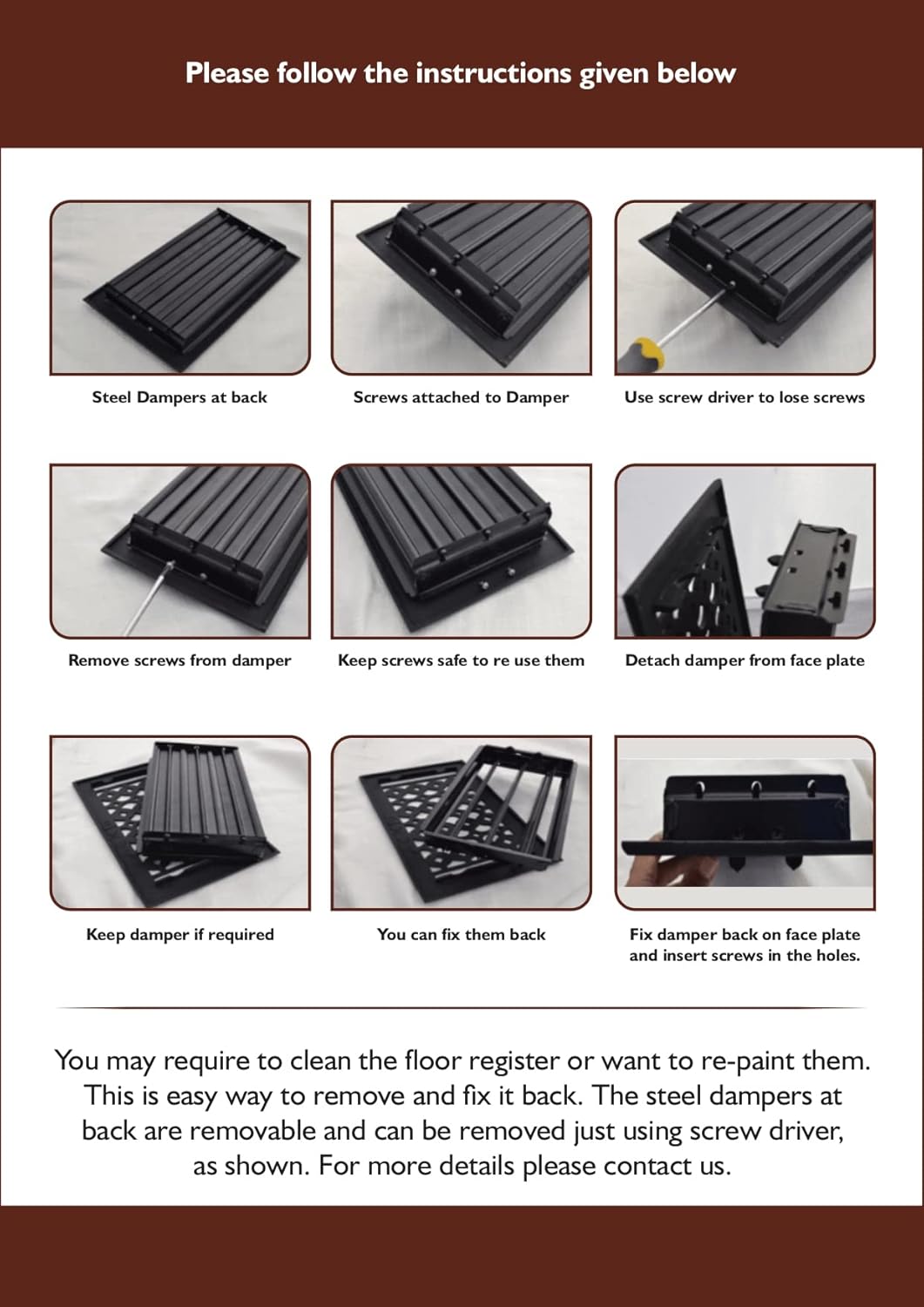 Please follow the instructions given below

Steel Dampers at back

Screws attached to Damper

Use screw driver to lose screws

Remove screws from damper

Keep screws safe to re use them

Detach damper from face plate

Keep damper if required

You can fix them back

Fix damper back on face plate and insert screws in the holes.

You may require to clean the floor register or want to re-paint them. This is easy way to remove and fix it back. The steel dampers at back are removable and can be removed just using screw driver, as shown. For more details please contact us.