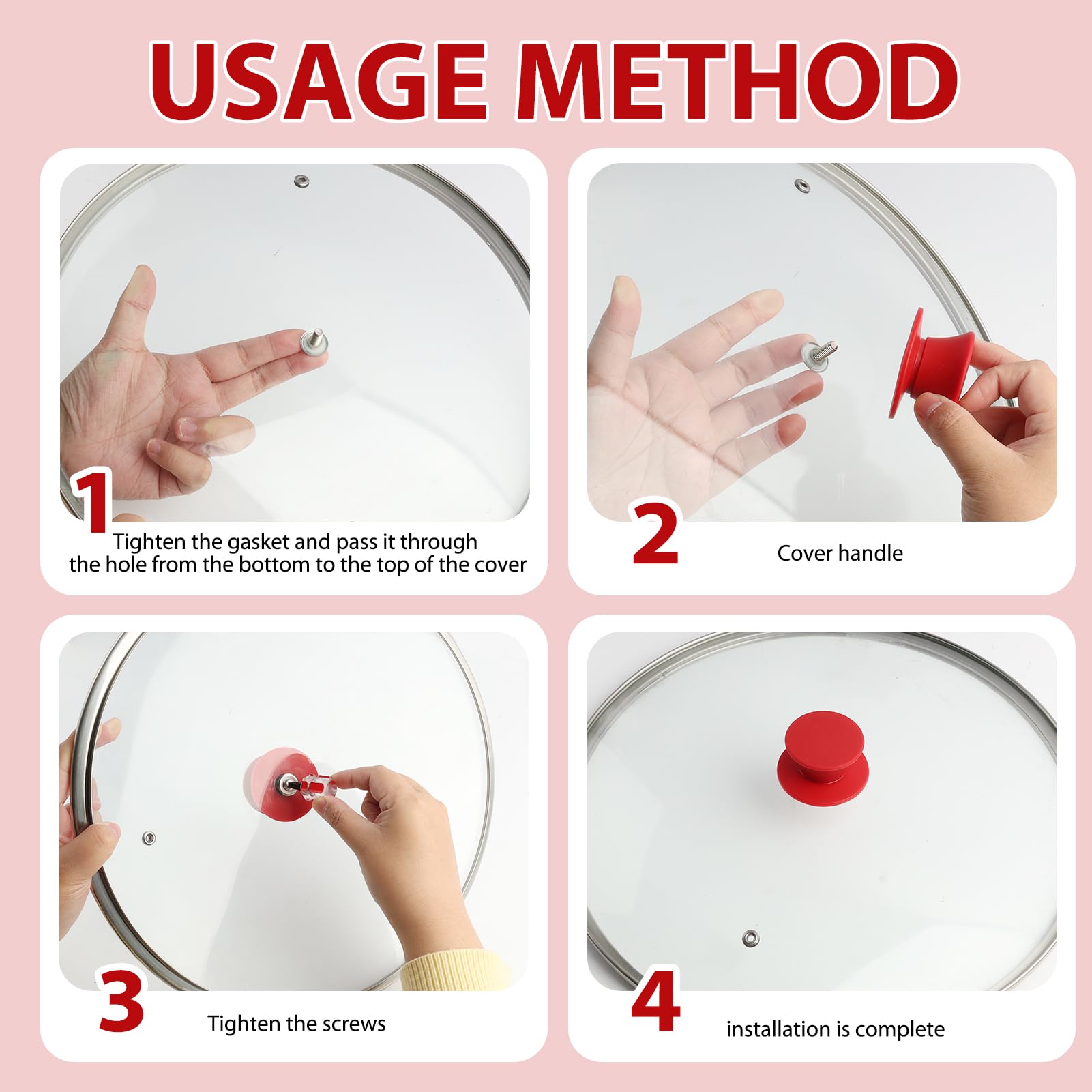 USAGE METHOD

1
Tighten the gasket and pass it through the hole from the bottom to the top of the cover

2
Cover handle

3
Tighten the screws

4
installation is complete