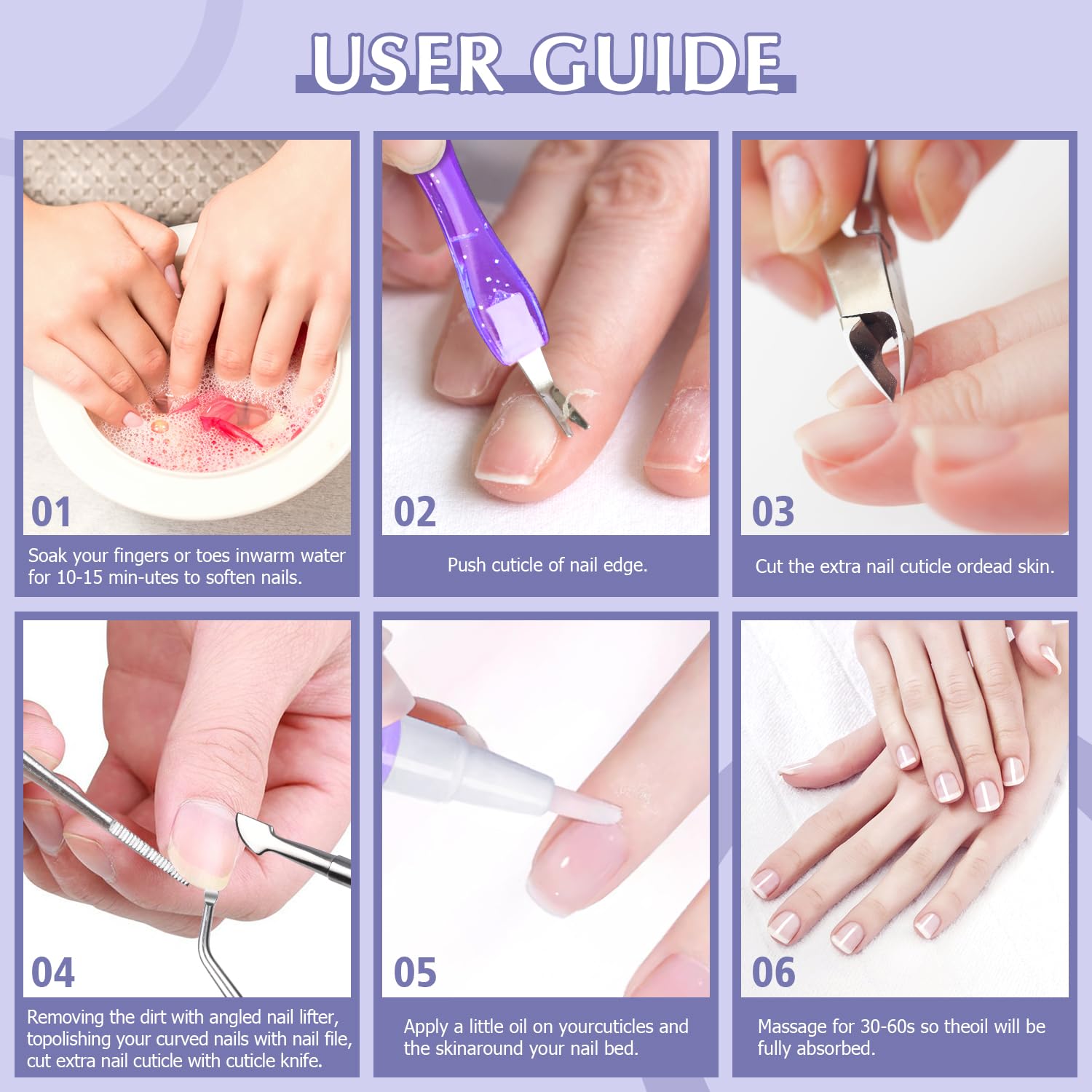 USER GUIDE

01

Soak your fingers or toes inwarm water for 10-15 min-utes to soften nails.

02

Push cuticle of nail edge.

03

Cut the extra nail cuticle ordead skin.

04

Removing the dirt with angled nail lifter, topolishing your curved nails with nail file, cut extra nail cuticle with cuticle knife.

05

Apply a little oil on yourcuticles and the skinaround your nail bed.

06

Massage for 30-60s so theoil will be fully absorbed.