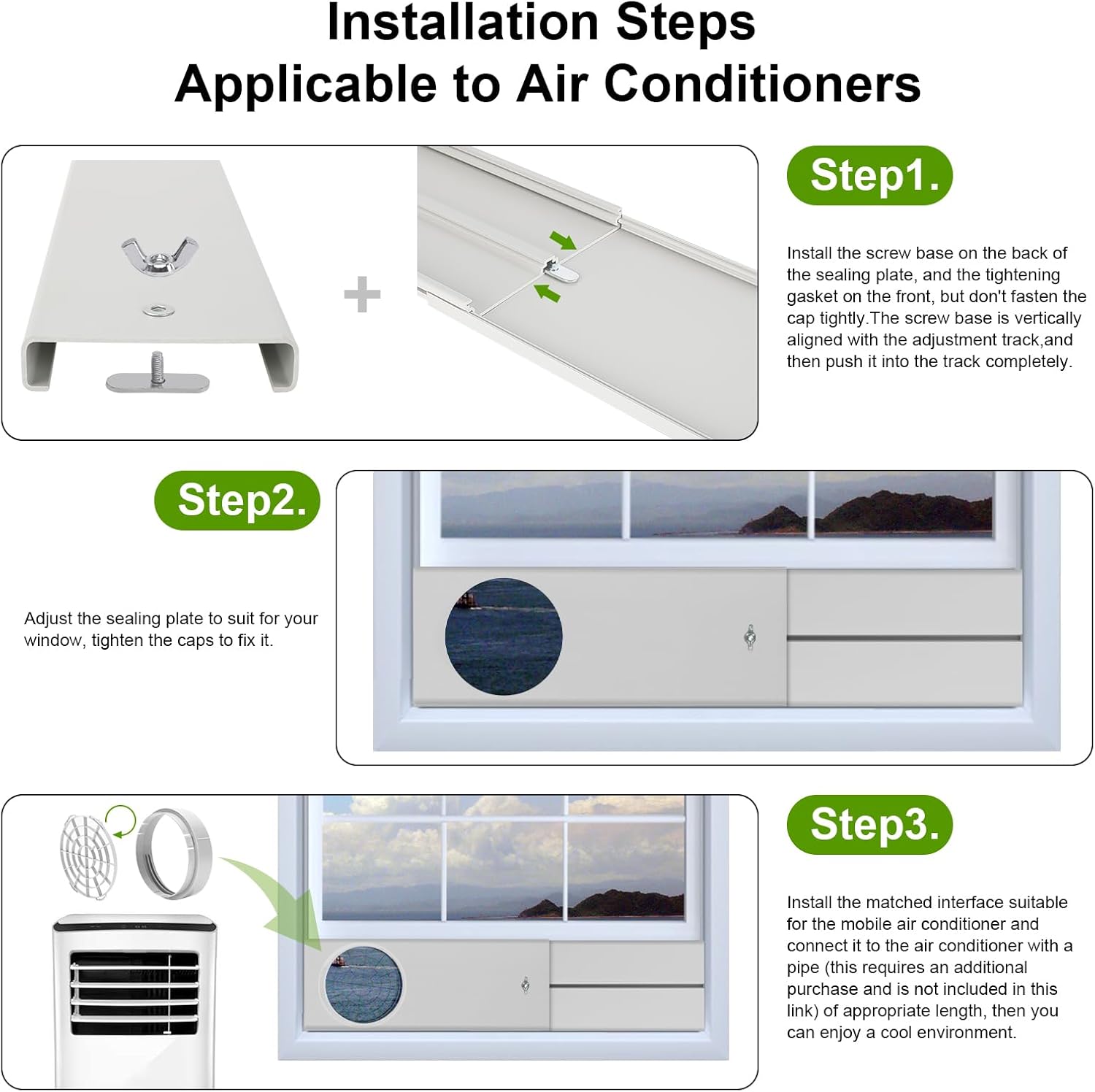 Installation Steps
Applicable to Air Conditioners

Step1.

Install the screw base on the back of the sealing plate, and the tightening gasket on the front, but don't fasten the cap tightly.The screw base is vertically aligned with the adjustment track,and then push it into the track completely.

Step2.

Adjust the sealing plate to suit for your window, tighten the caps to fix it.

Step3.

Install the matched interface suitable for the mobile air conditioner and connect it to the air conditioner with a pipe (this requires an additional purchase and is not included in this link) of appropriate length, then you can enjoy a cool environment.