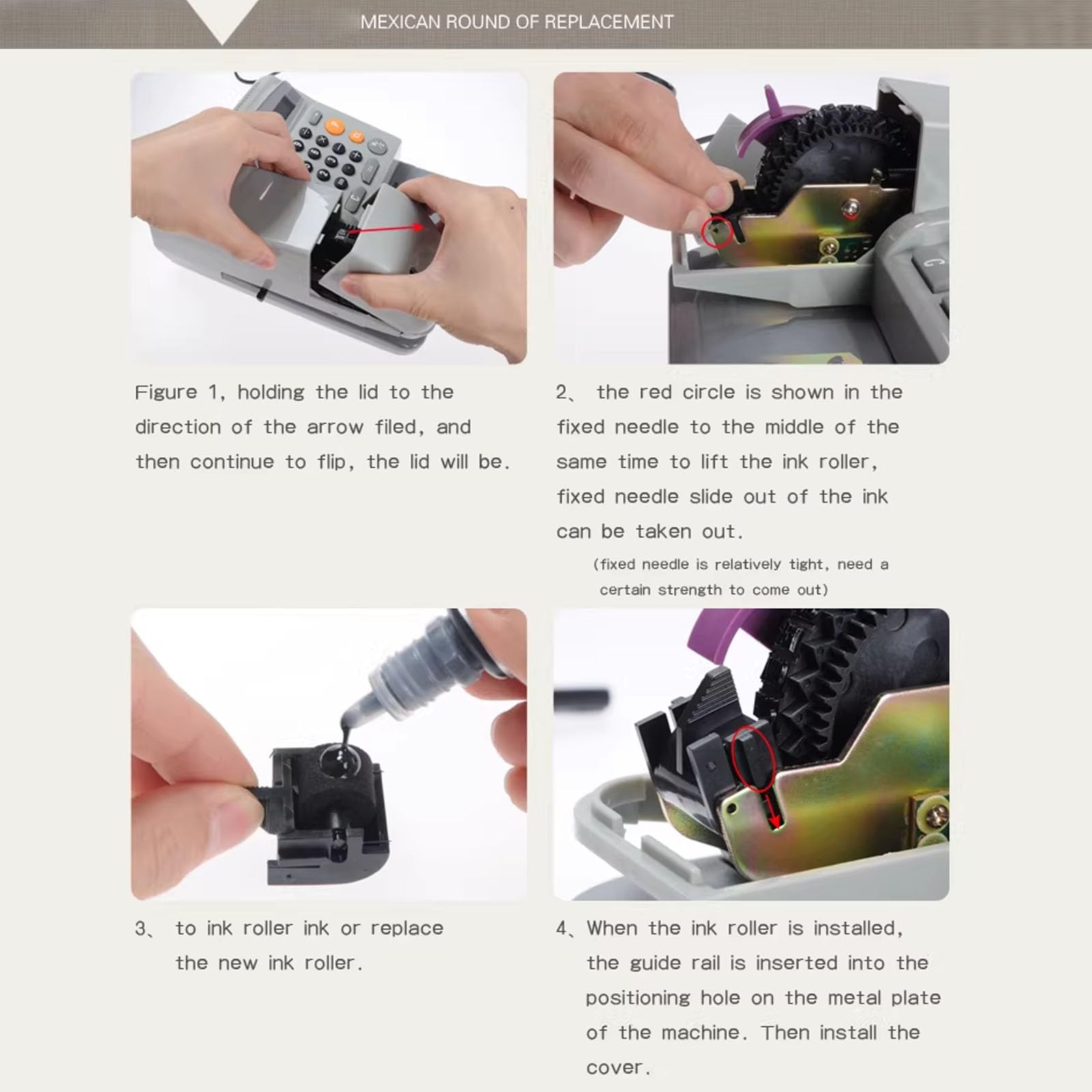 MEXICAN ROUND OF REPLACEMENT

Figure 1, holding the lid to the direction of the arrow filed, and then continue to flip, the lid will be.

2、 the red circle is shown in the fixed needle to the middle of the same time to lift the ink roller, fixed needle slide out of the ink can be taken out.

(fixed needle is relatively tight, need a certain strength to come out)

3、 to ink roller ink or replace the new ink roller.

4、When the ink roller is installed, the guide rail is inserted into the positioning hole on the metal plate of the machine. Then install the cover.