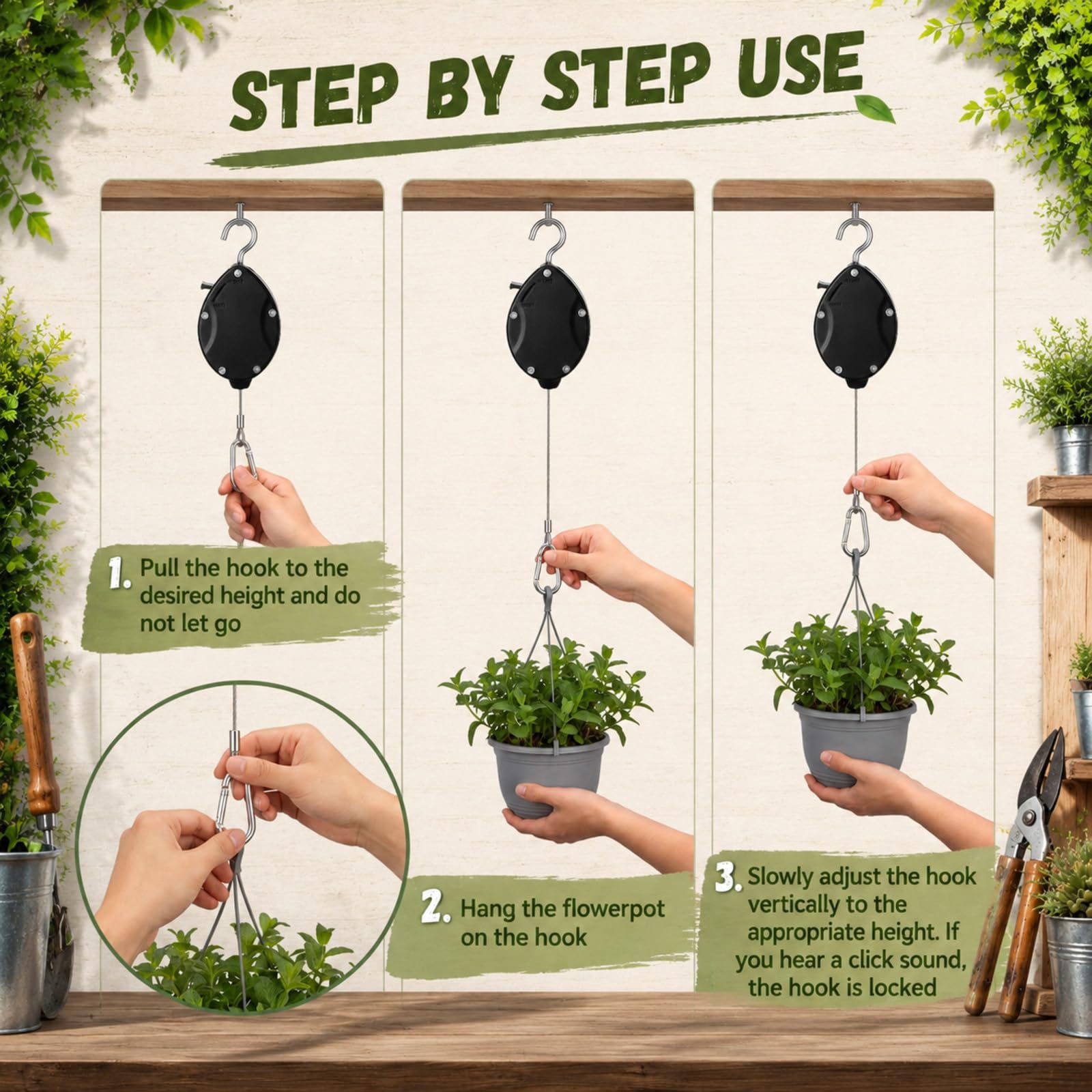 STEP BY STEP USE

1. Pull the hook to the desired height and do not let go

2. Hang the flowerpot on the hook

3. Slowly adjust the hook vertically to the appropriate height. If you hear a click sound, the hook is locked