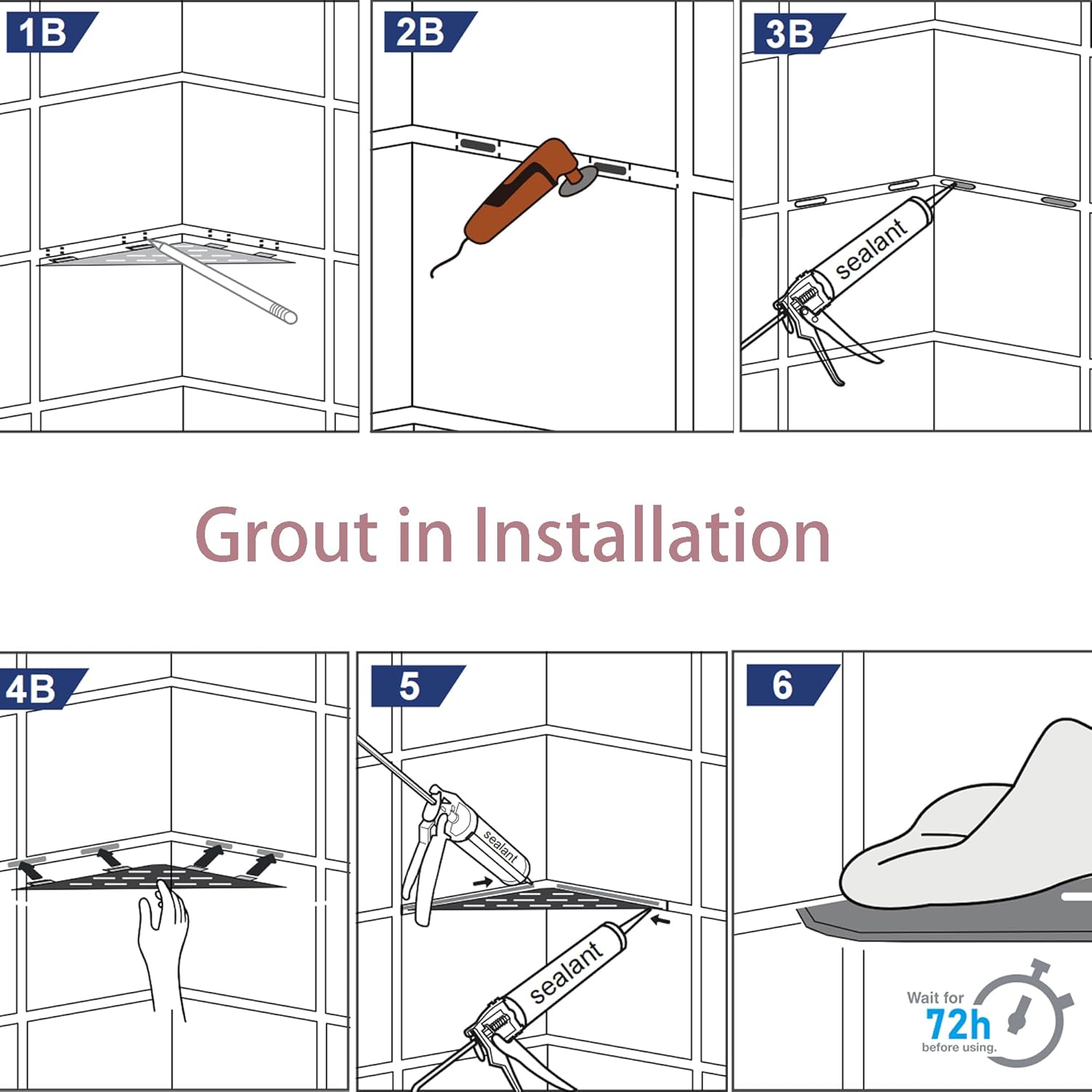 1B

2B

3B

sealant

Grout in Installation

4B

5

sealant

sealant

6

Wait for
72h
before using.