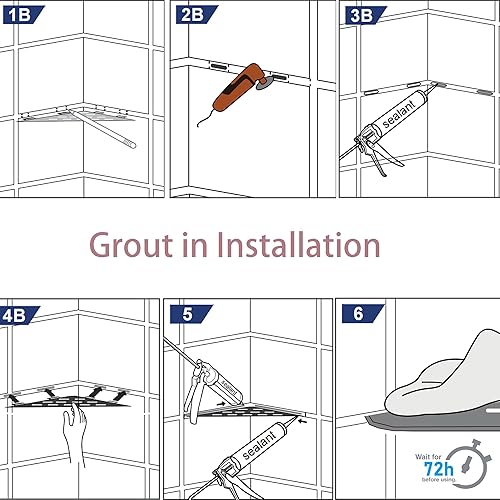 1B

2B

3B

sealant

Grout in Installation

4B

5

sealant

sealant

6

Wait for
72h
before using.