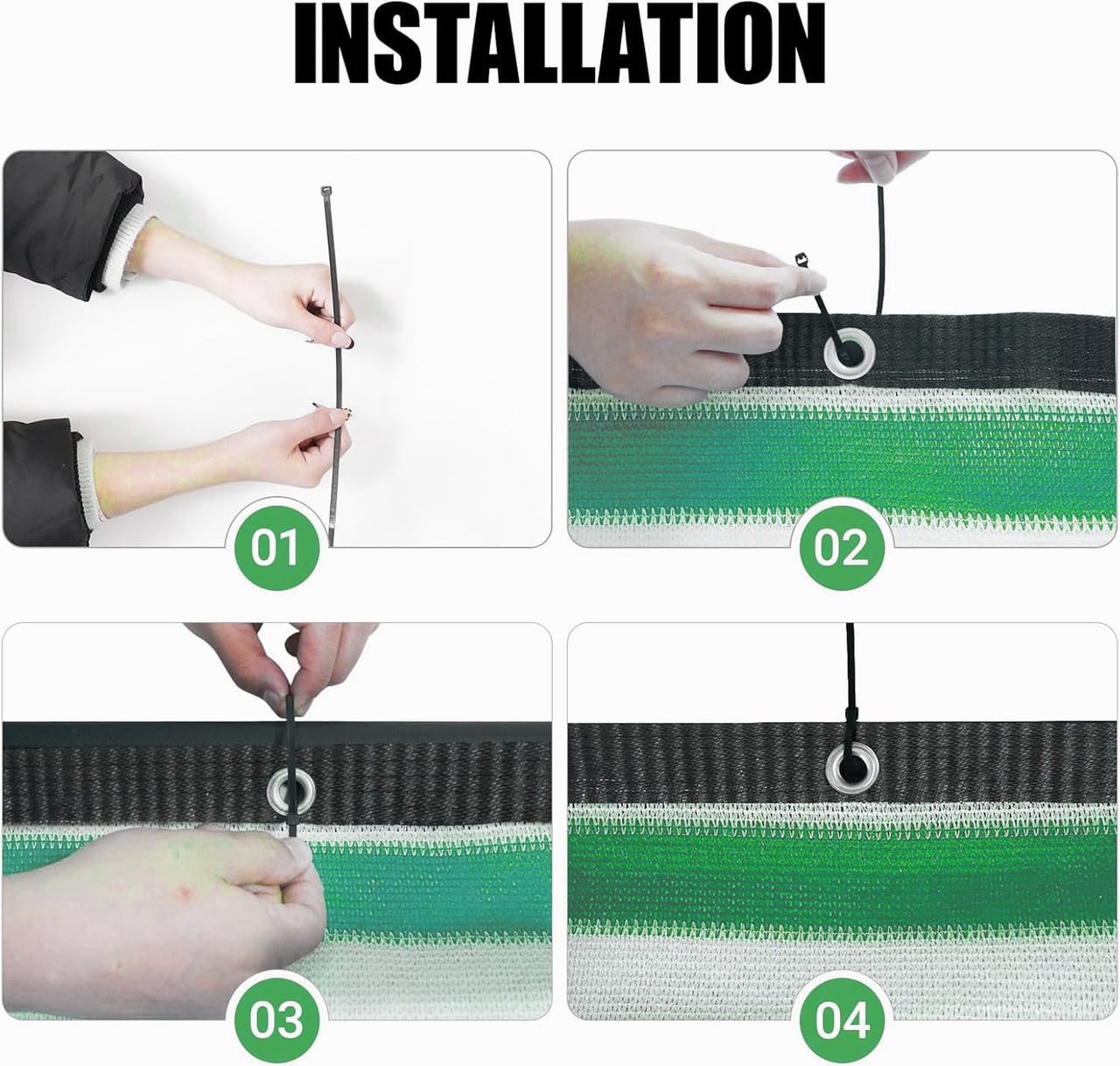 INSTALLATION

01

02

03

04