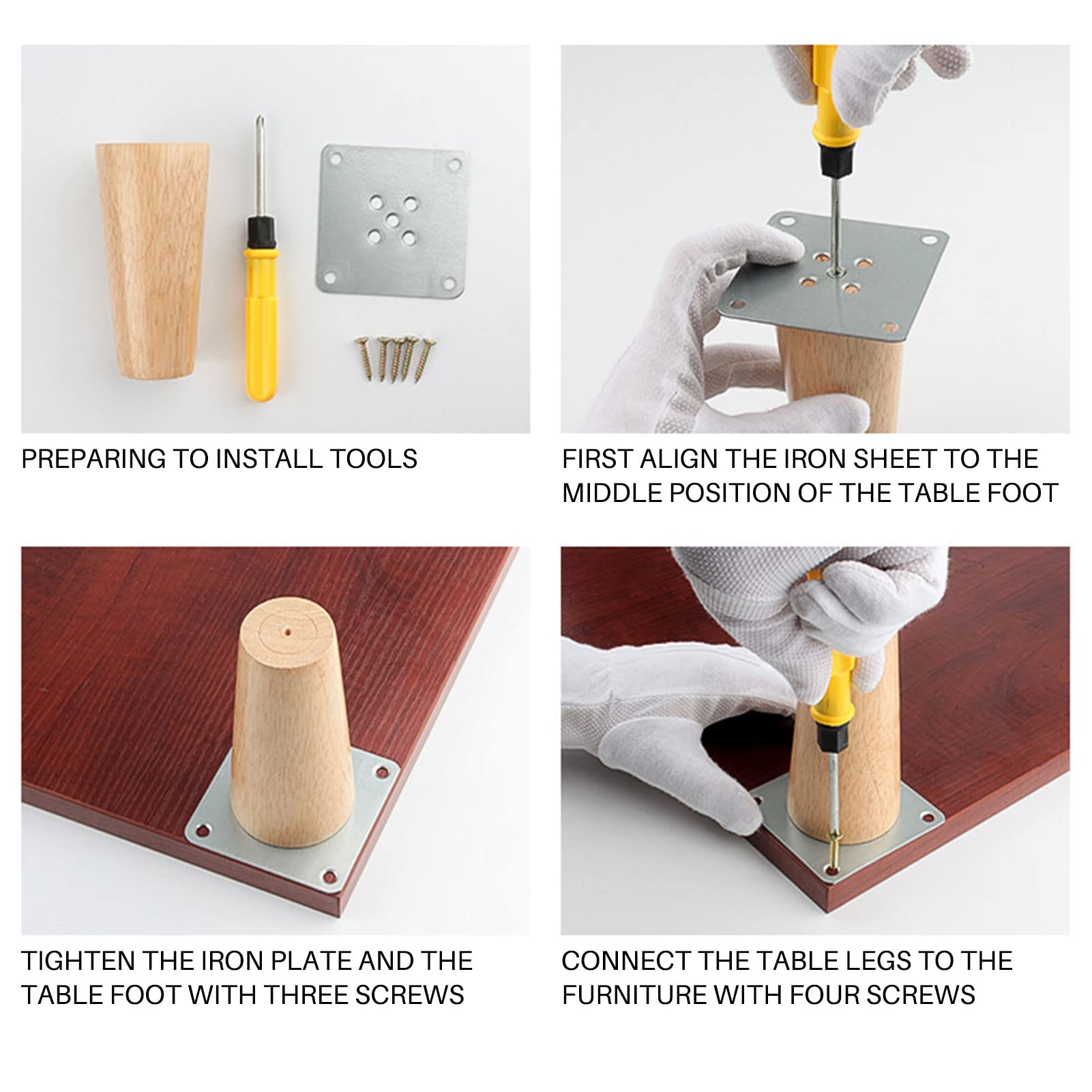 PREPARING TO INSTALL TOOLS

FIRST ALIGN THE IRON SHEET TO THE MIDDLE POSITION OF THE TABLE FOOT

TIGHTEN THE IRON PLATE AND THE TABLE FOOT WITH THREE SCREWS

CONNECT THE TABLE LEGS TO THE FURNITURE WITH FOUR SCREWS