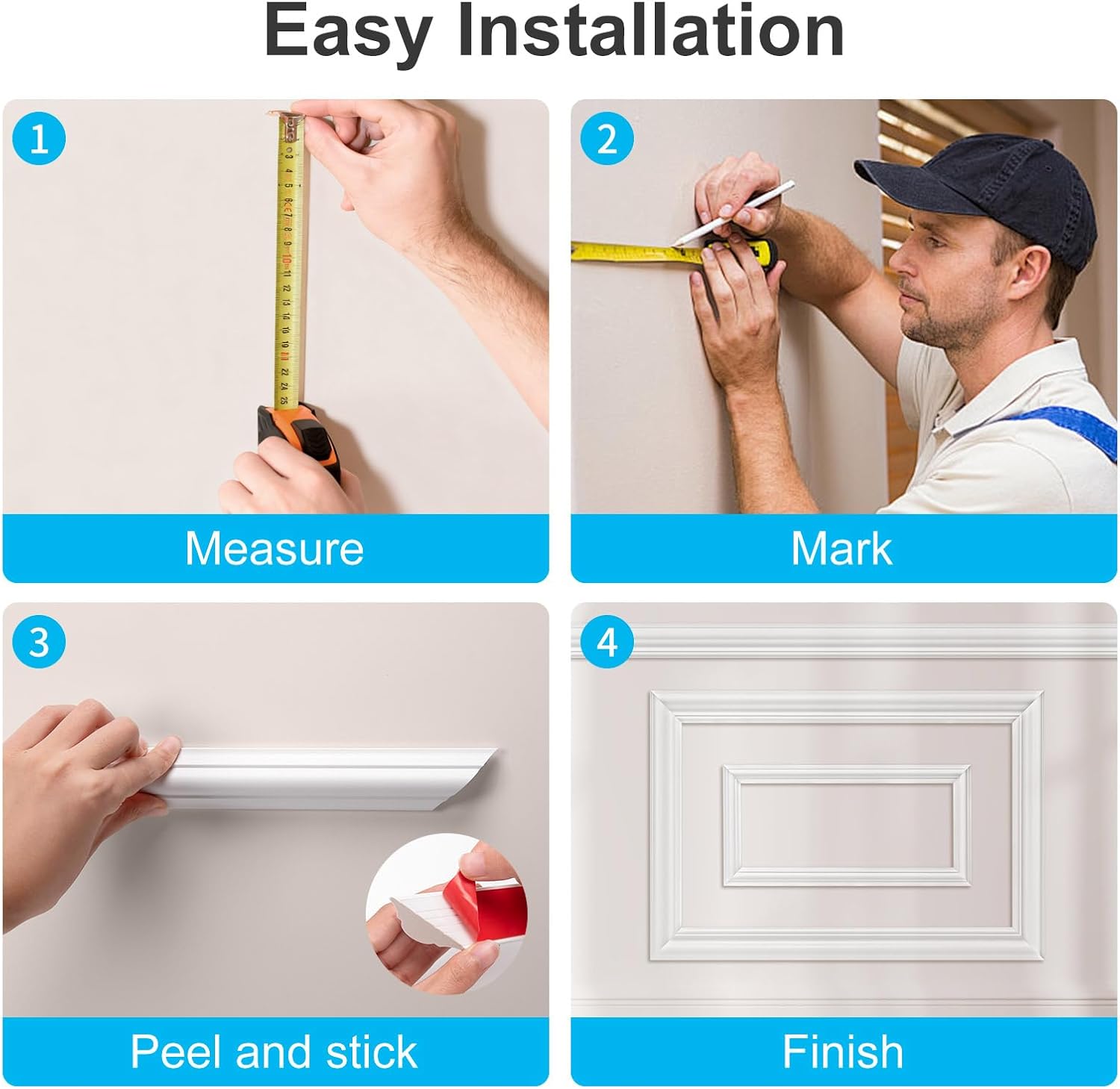 Easy Installation

1

Measure

2

Mark

3

Peel and stick

4

Finish