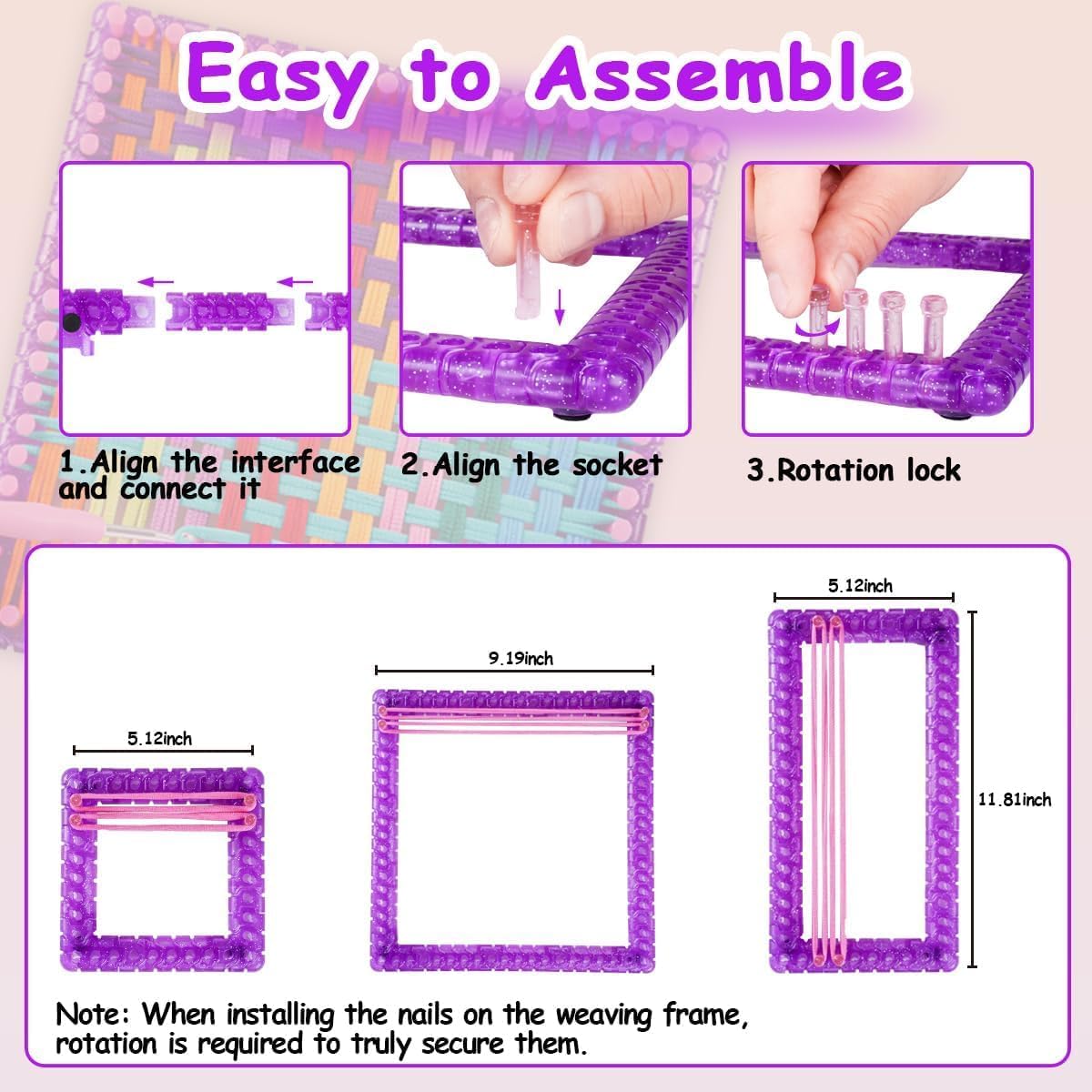 Easy to Assemble

1.Align the interface and connect it

2.Align the socket

3.Rotation lock

5.12inch

9.19inch

5.12inch

11.81inch

Note: When installing the nails on the weaving frame, rotation is required to truly secure them.