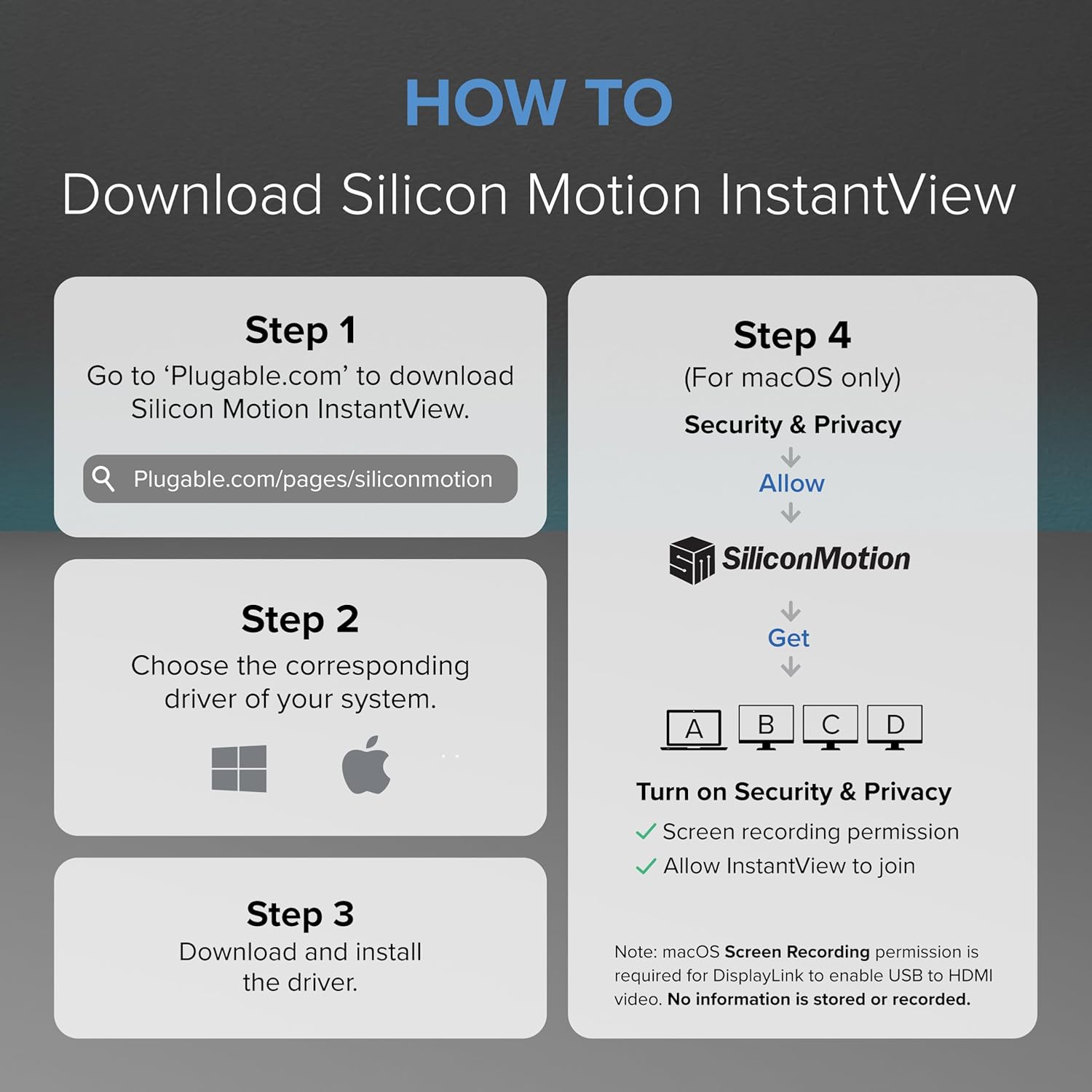 HOW TO

Download Silicon Motion InstantView

Step 1

Go to ‘Plugable.com’ to download Silicon Motion InstantView.

Plugable.com/pages/siliconmotion

Step 2

Choose the corresponding driver of your system.

Step 3

Download and install the driver.

Step 4

(For macOS only)

Security & Privacy

Allow

SiliconMotion

Get

A B C D

Turn on Security & Privacy

Screen recording permission

Allow InstantView to join

Note: macOS Screen Recording permission is required for DisplayLink to enable USB to HDMI video. No information is stored or recorded.