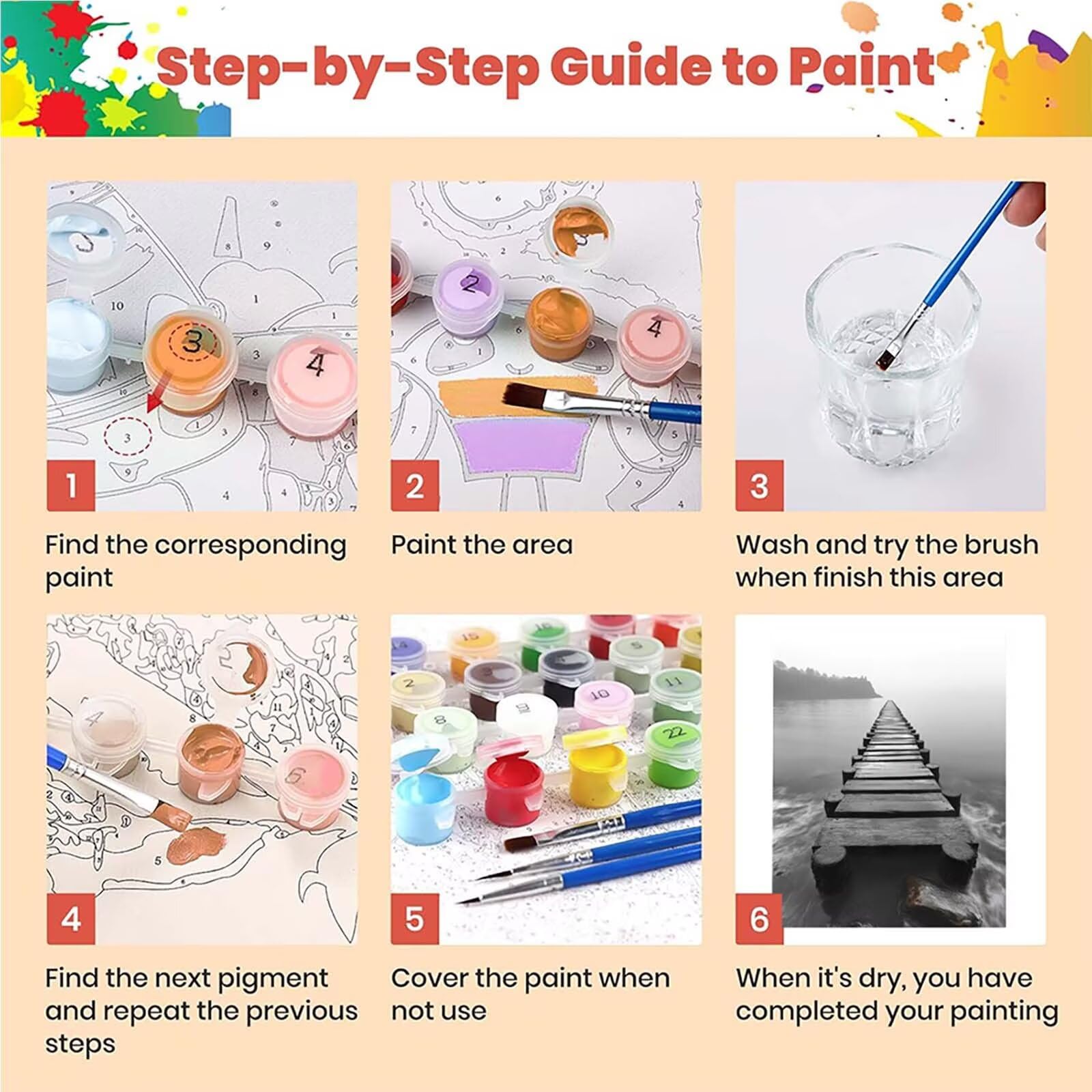 Step-by-Step Guide to Paint

1

Find the corresponding paint

2

Paint the area

3

Wash and try the brush when finish this area

4

Find the next pigment and repeat the previous steps

5

Cover the paint when not use

6

When it's dry, you have completed your painting