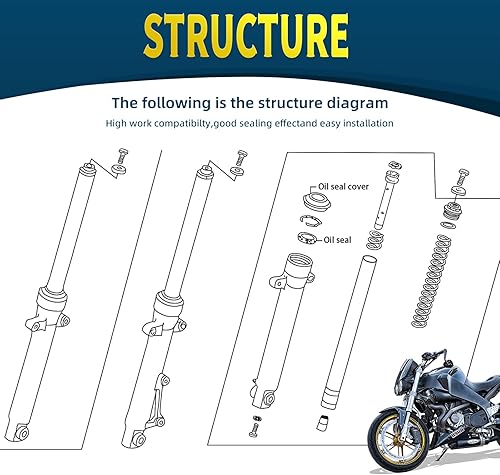 STRUCTURE

The following is the structure diagram

High work compatibilty,good sealing effectand easy installation

Oil seal cover

Oil seal